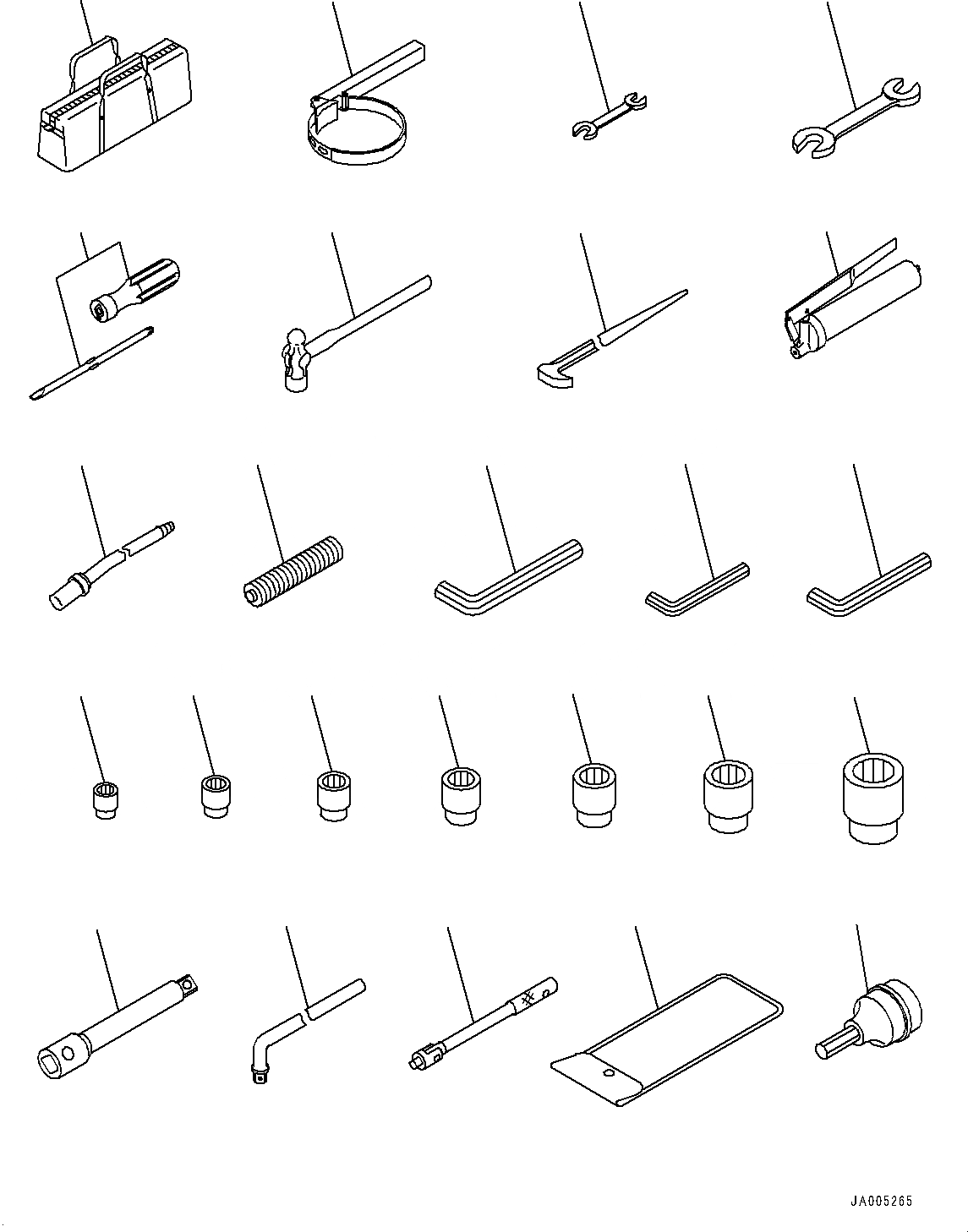 JA005265