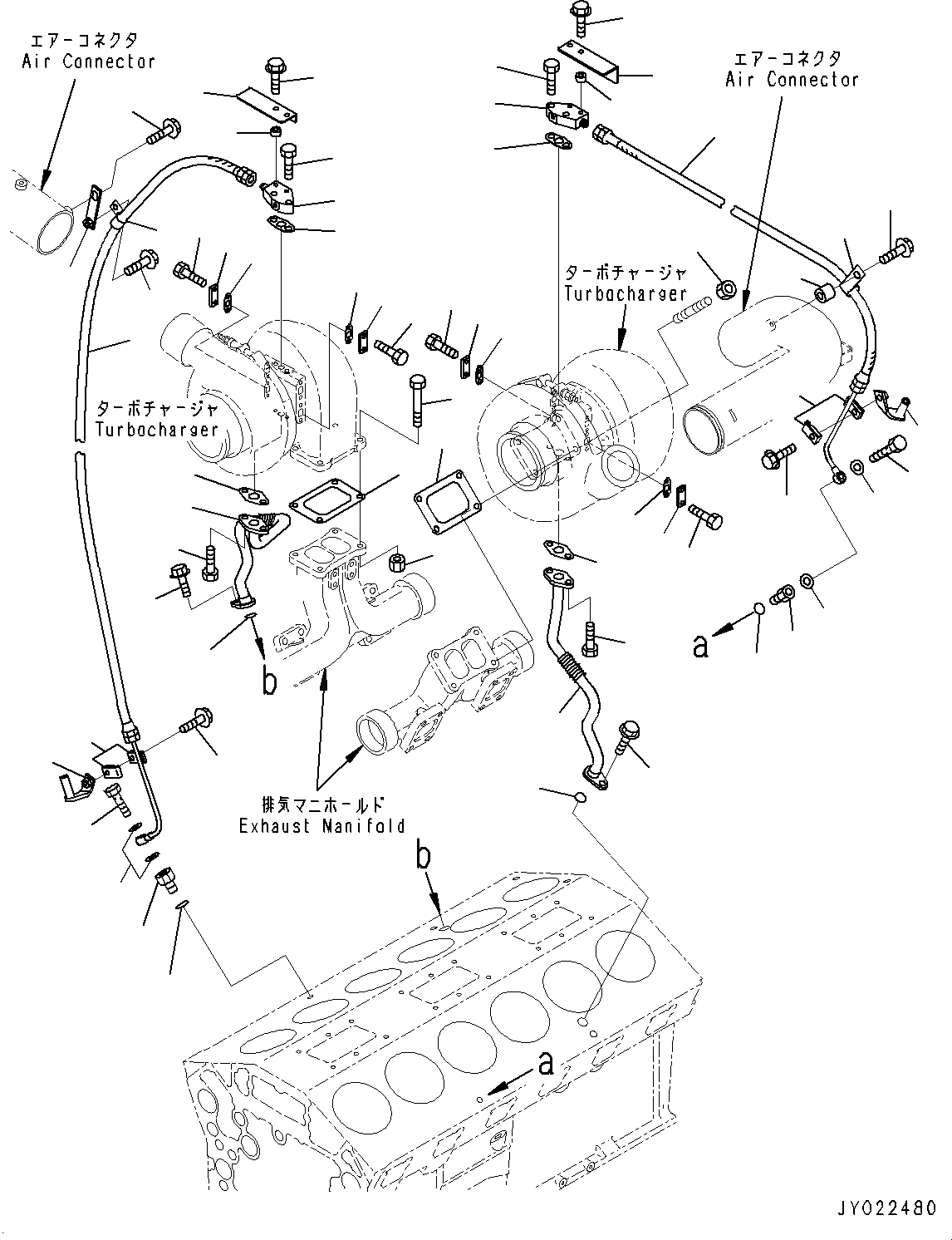 エアーコネクタ
Air Connector

エアーコネクタ
Air Connector

ターボチャージャ
Turbocharger

ターボチャージャ
Turbocharger

a

b

排気マニホールド
Exhaust Manifold

b

a

JY022480