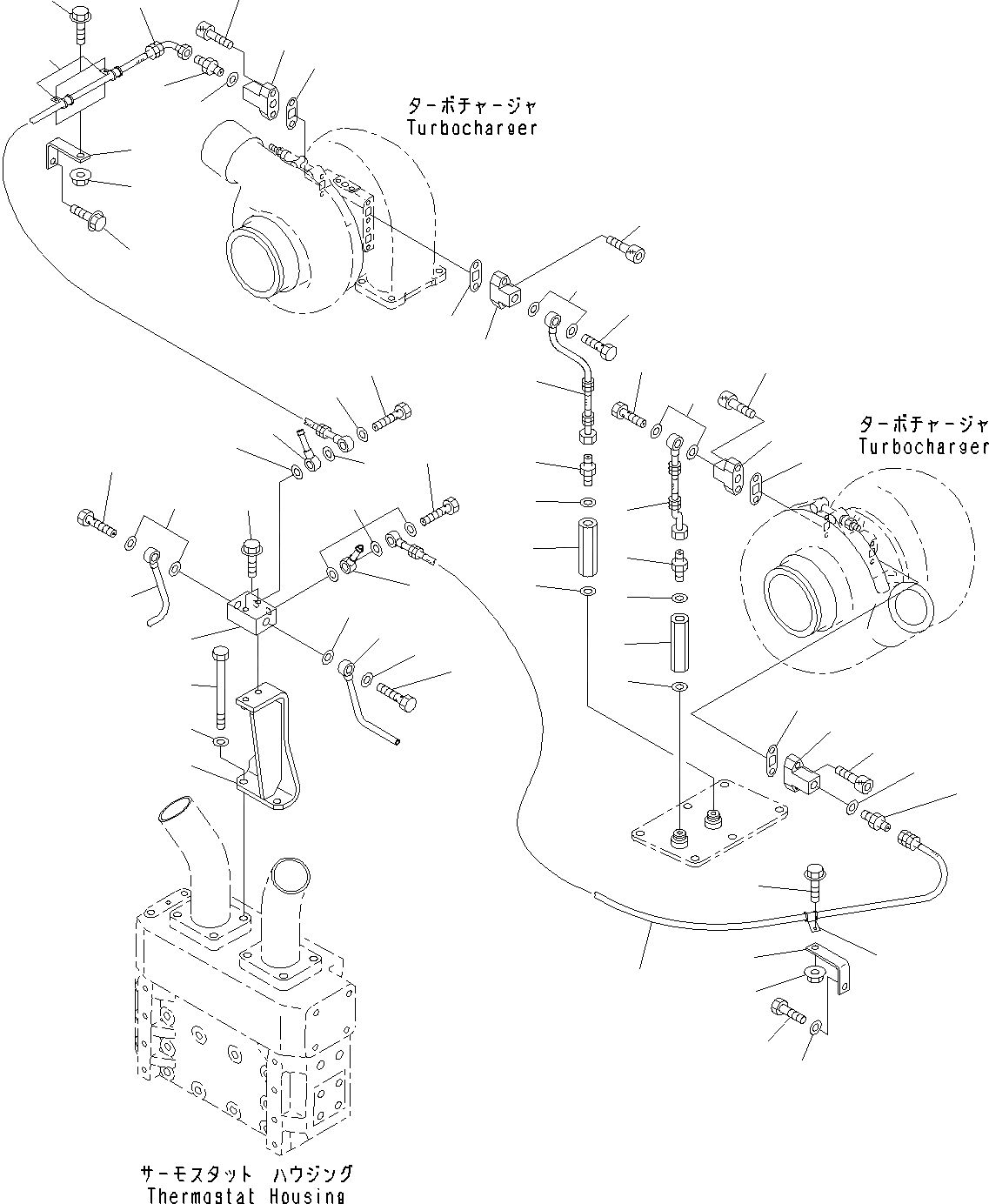 ターボチャージャ
Turbocharger

ターボチャージャ
Turbocharger

サーモスタット ハウジング
Thermostat Housing