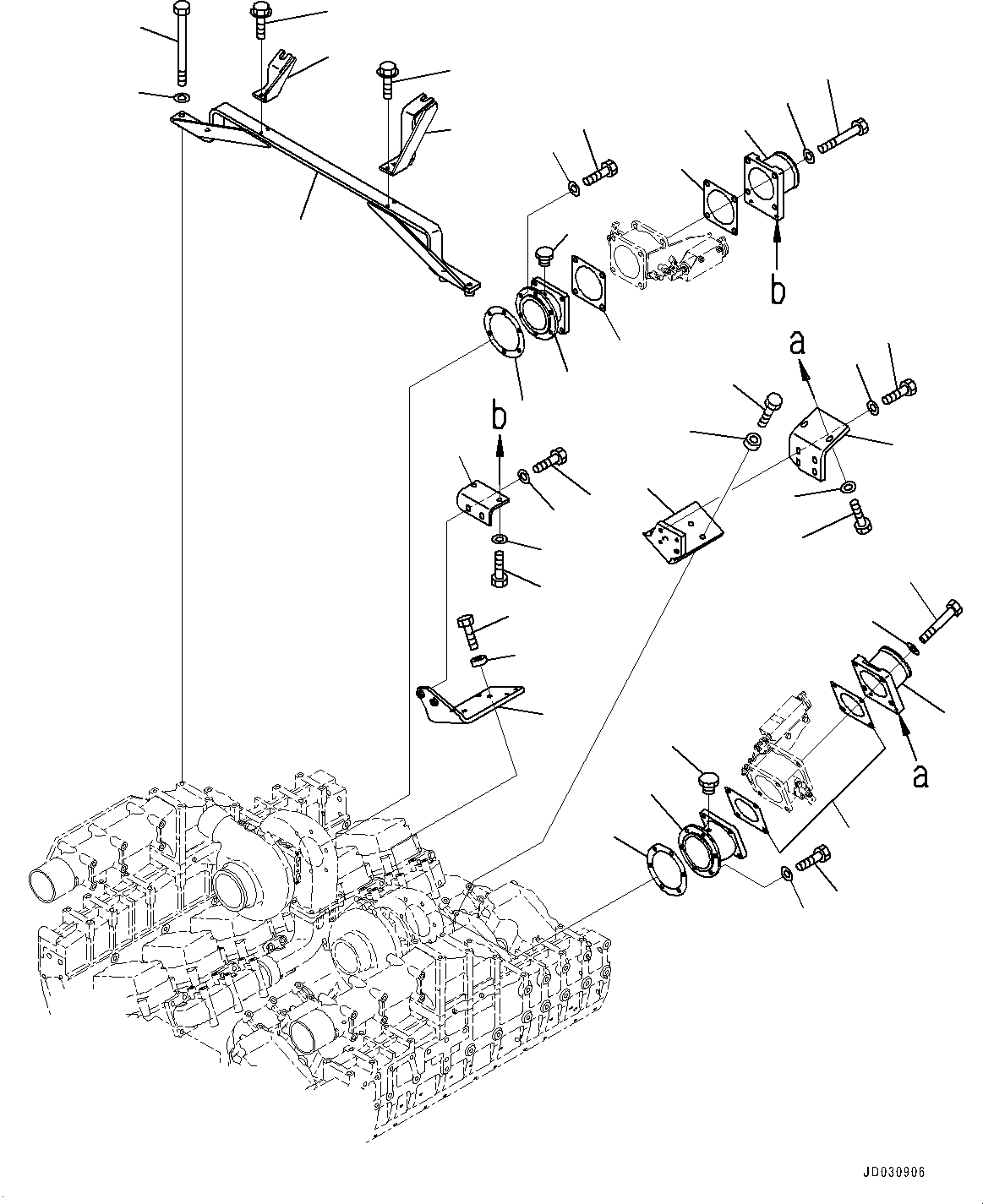 b

a

b

a

JD030906