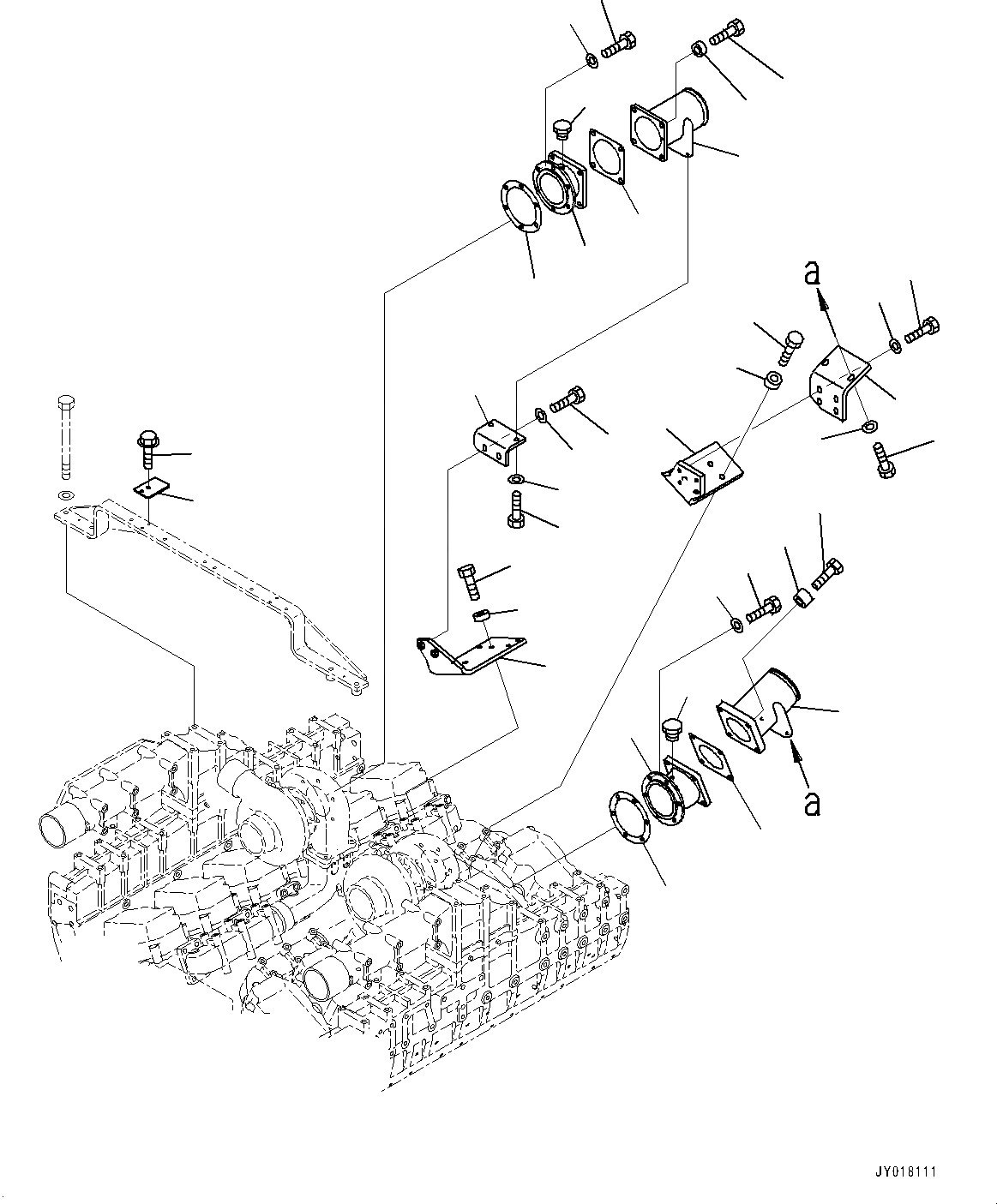 a

a

JY018111