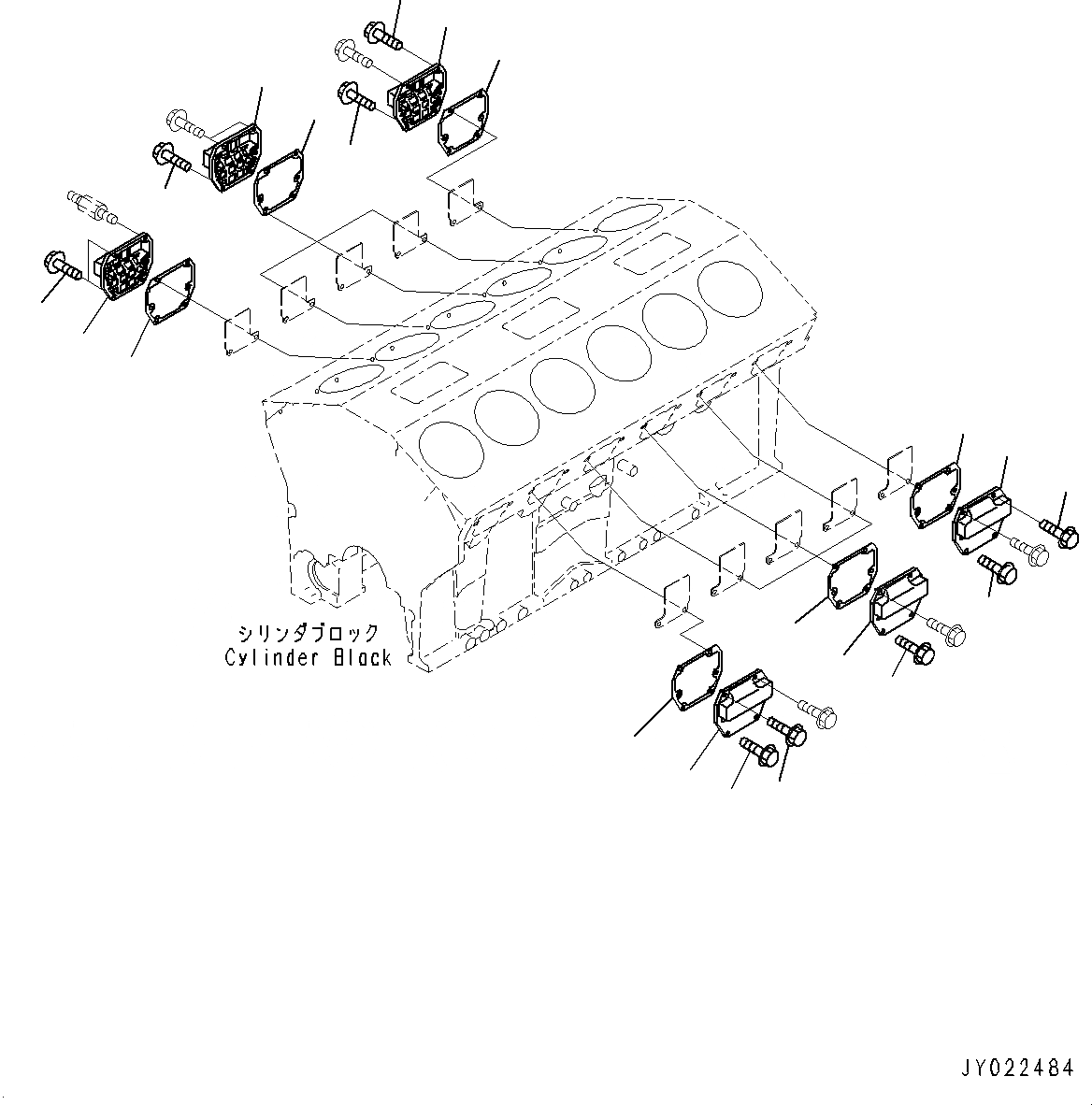 シリンダブロック
Cylinder Black

JY022484