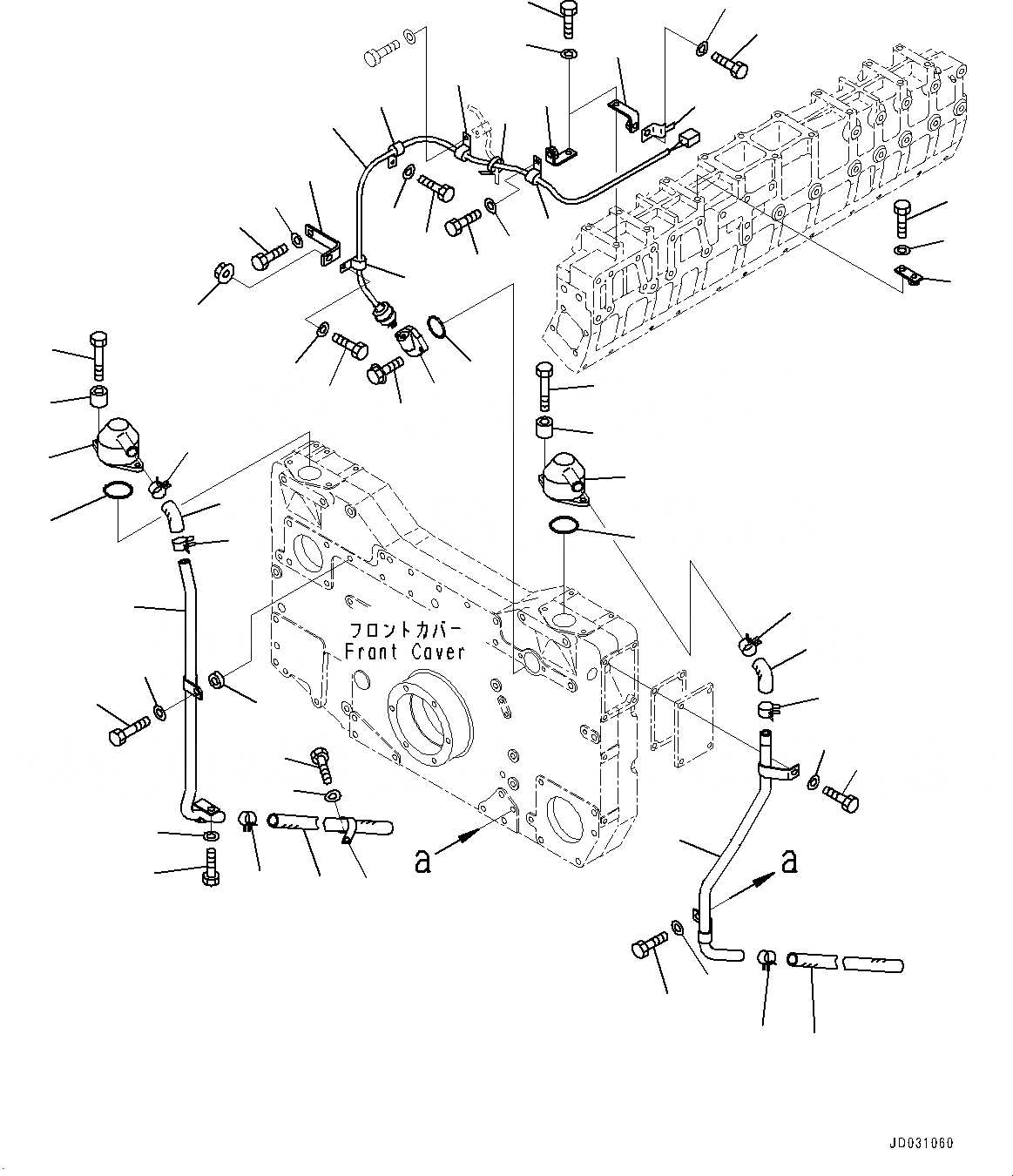 フロントカバー
Front Caver

a

a

JD031060