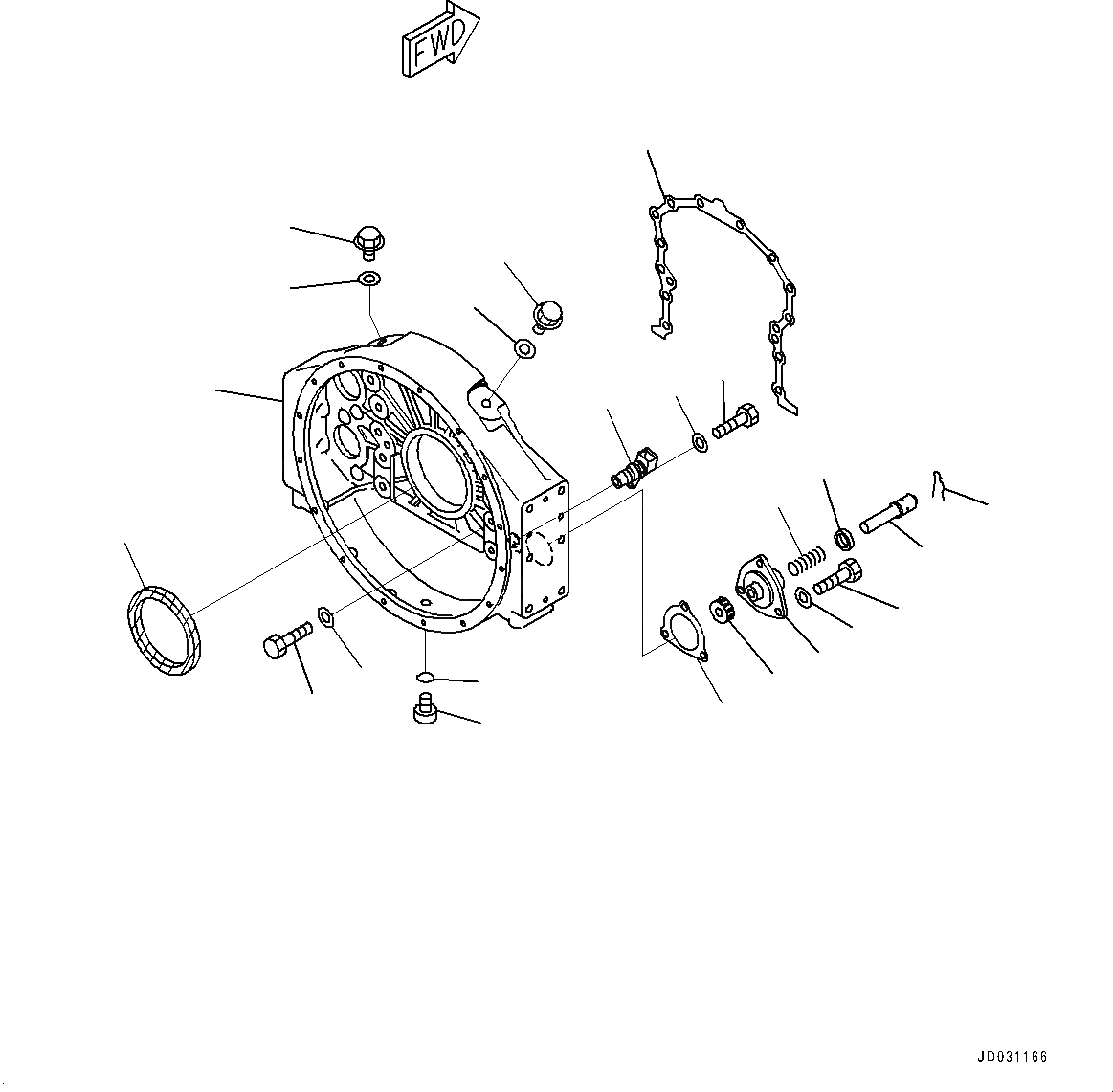 FWD

JD031166