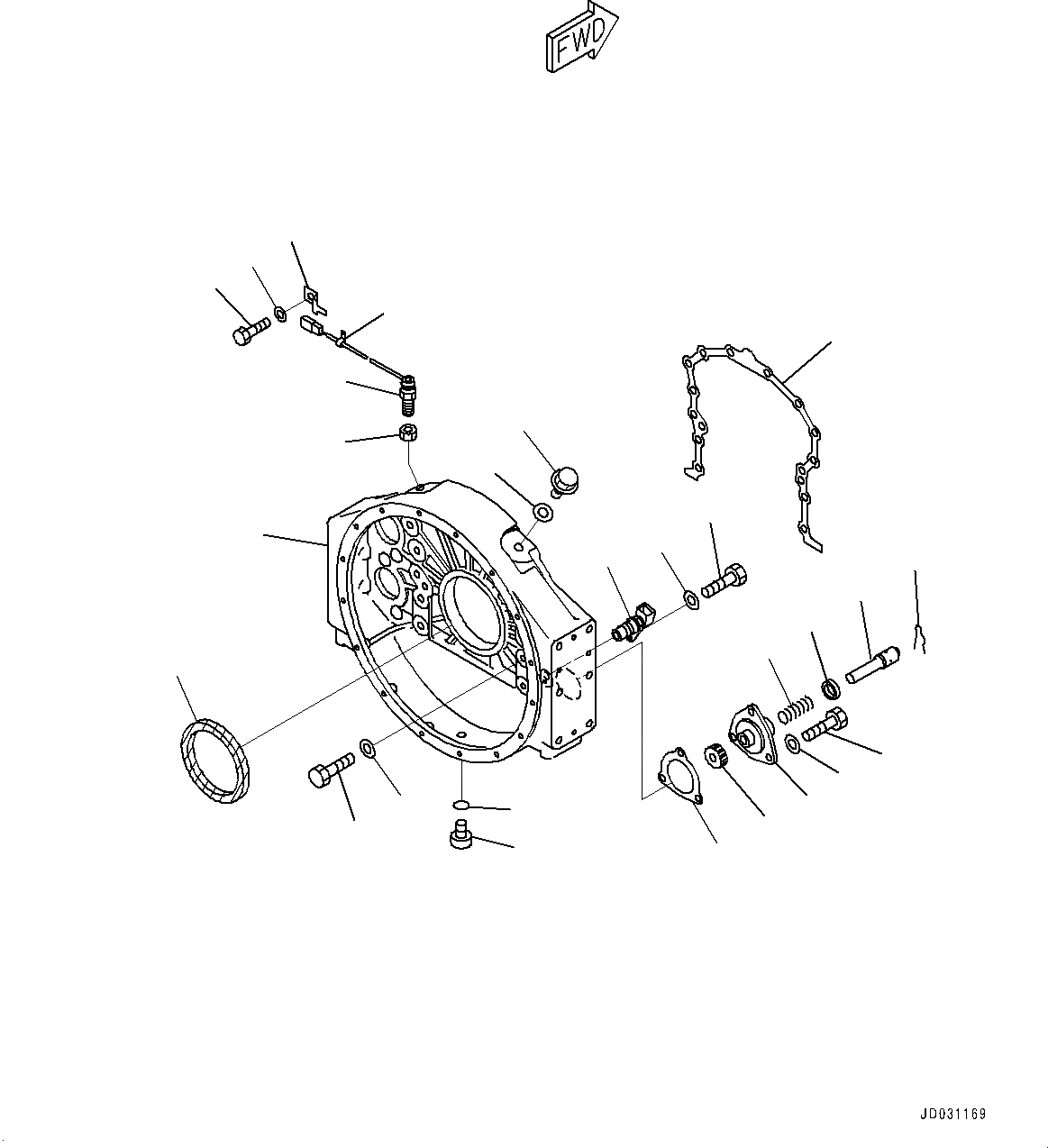 FWD

JD031169