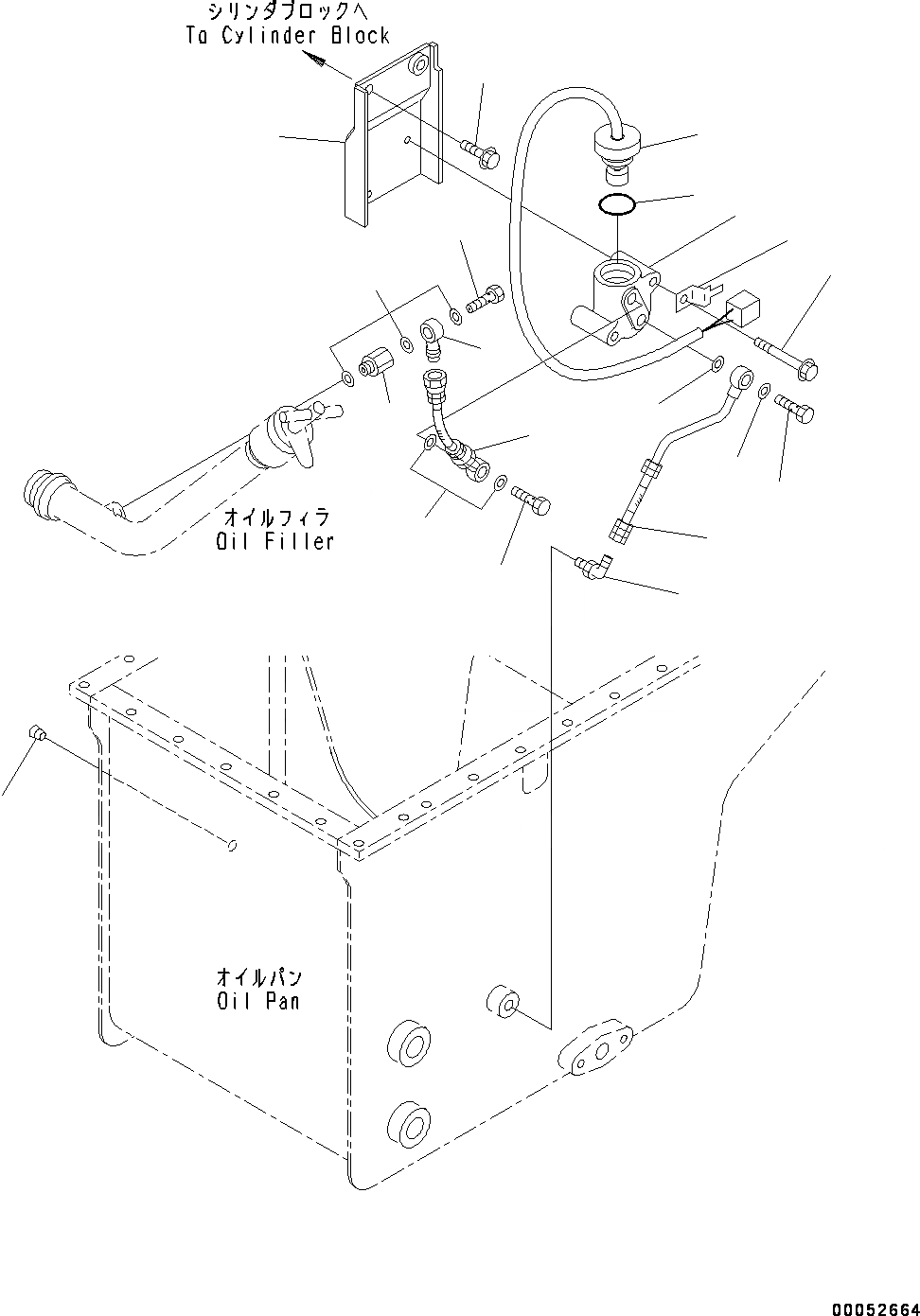 シリンダブロックへ
To Cylinder Block

オイルフィラ
Oil Filler

オイルパン
Oil Pan

00052664