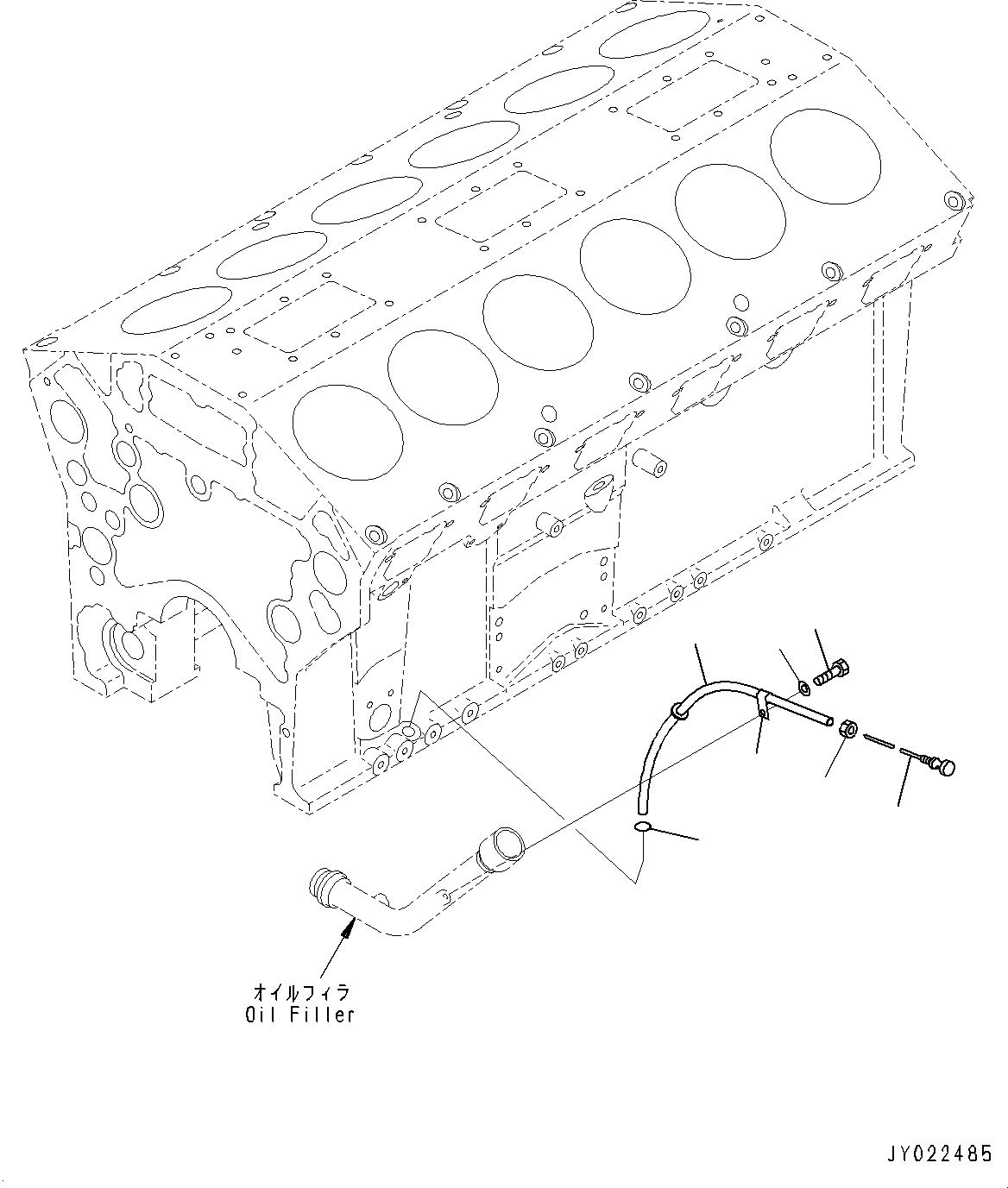 オイルフィラ
Oil Filler

JY022485