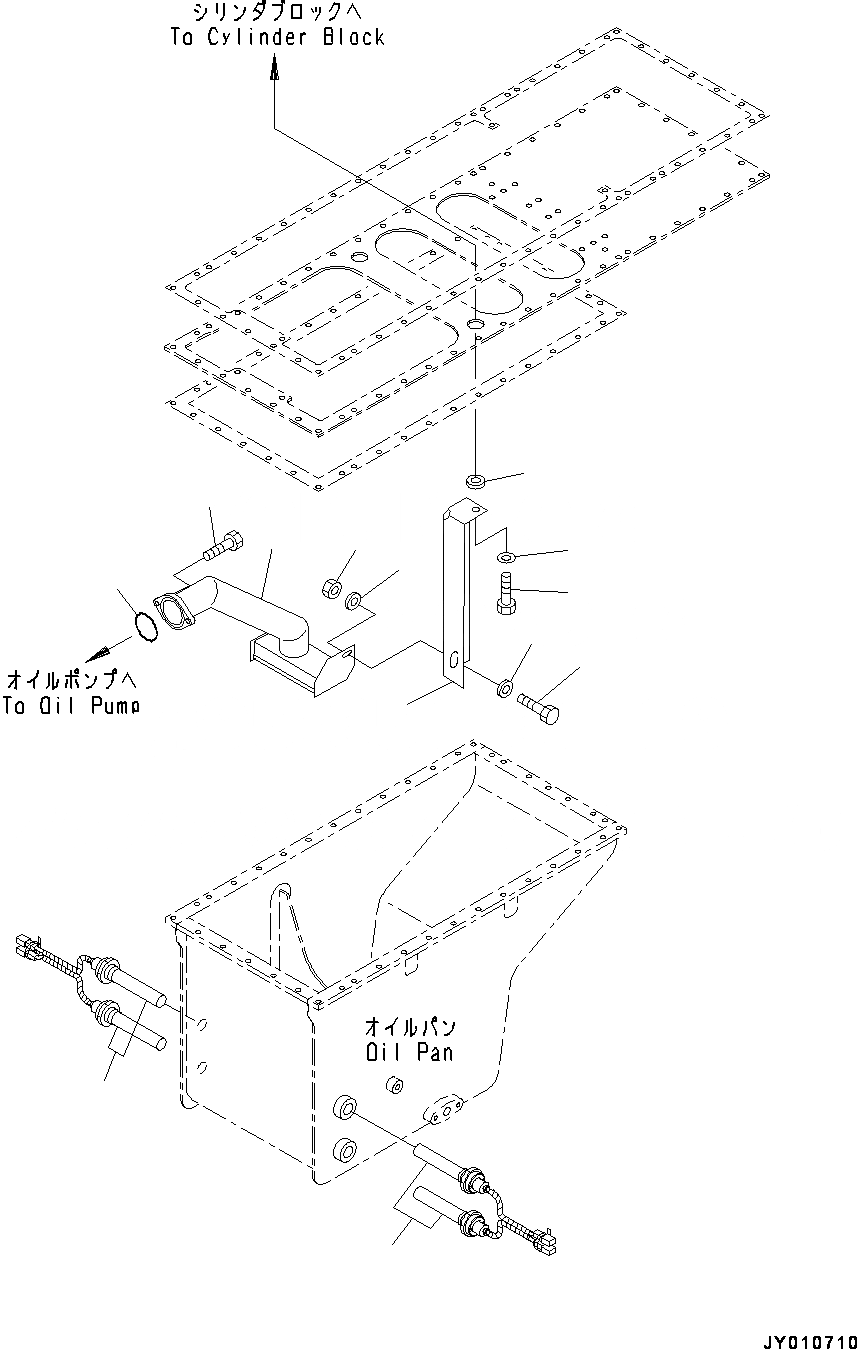 シリンダブロックへ
To Cylinder Block

オイルポンプへ
To Oil Pump

オイルパン
Oil Pan

JY010710