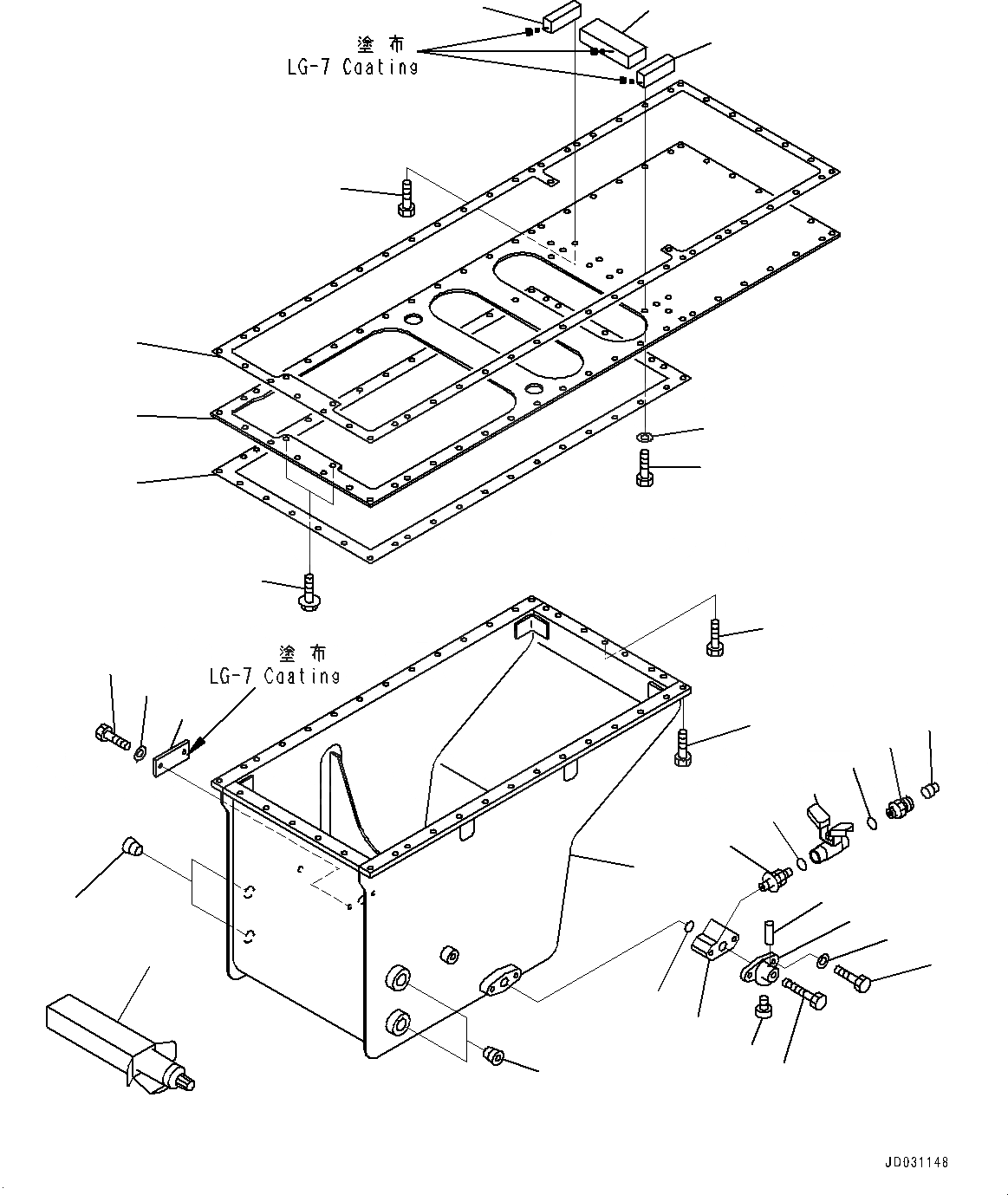 塗布
LG-7 Coating

塗布
LG-7 Coating

JD031148