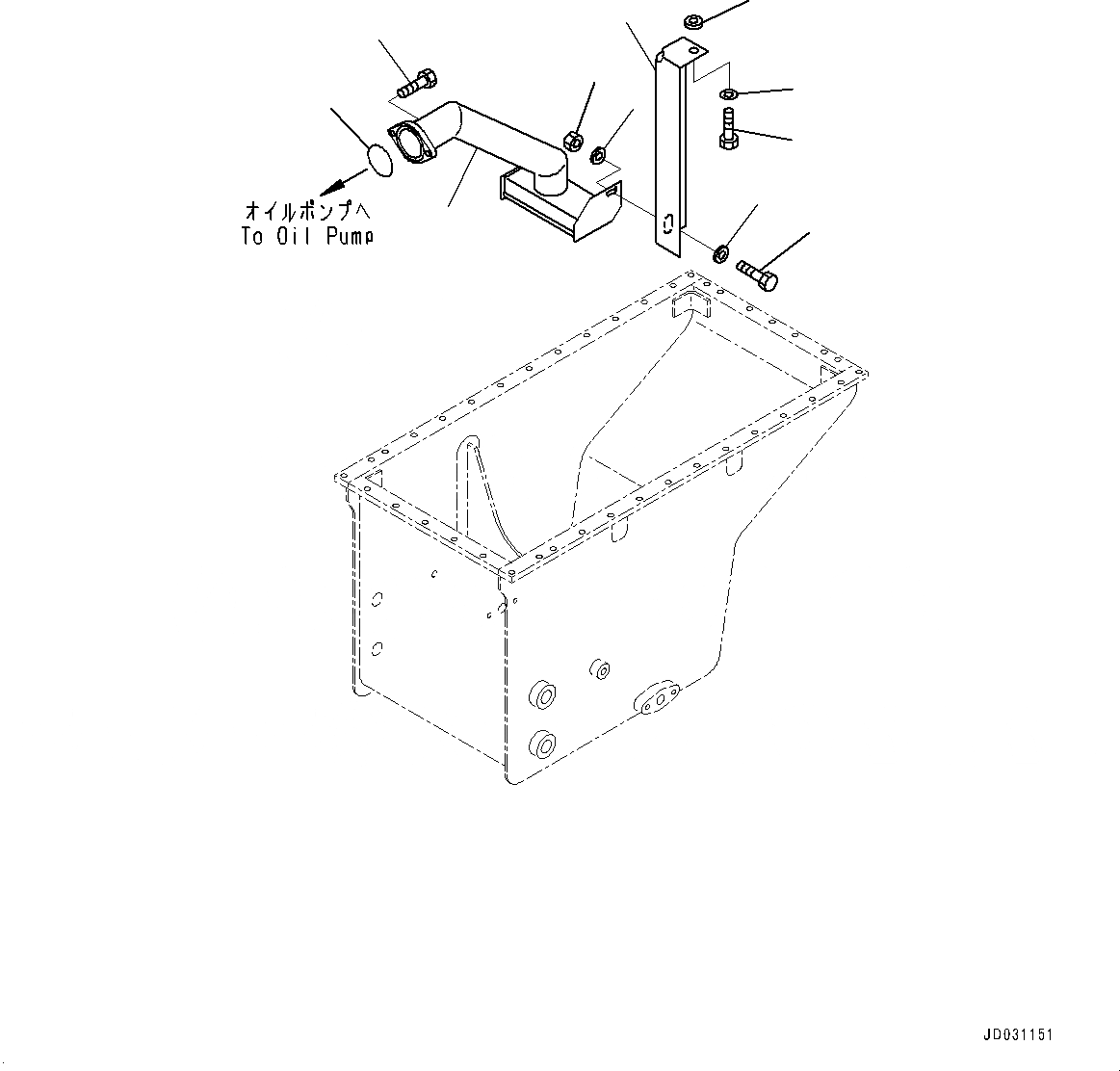 オイルポンプへ
To Oil Pump

JD031151