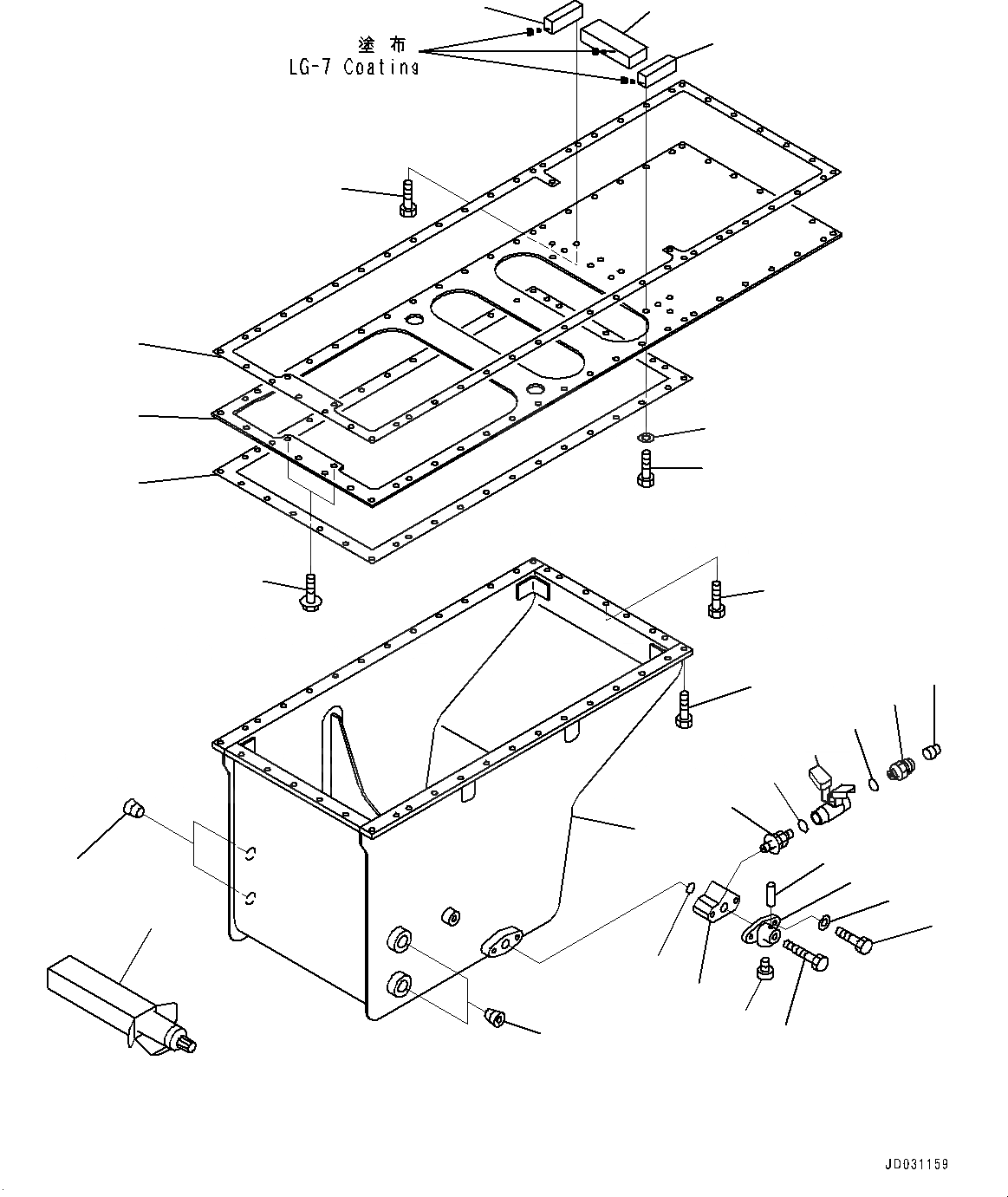 塗布
LG-7 Coating

JD031159