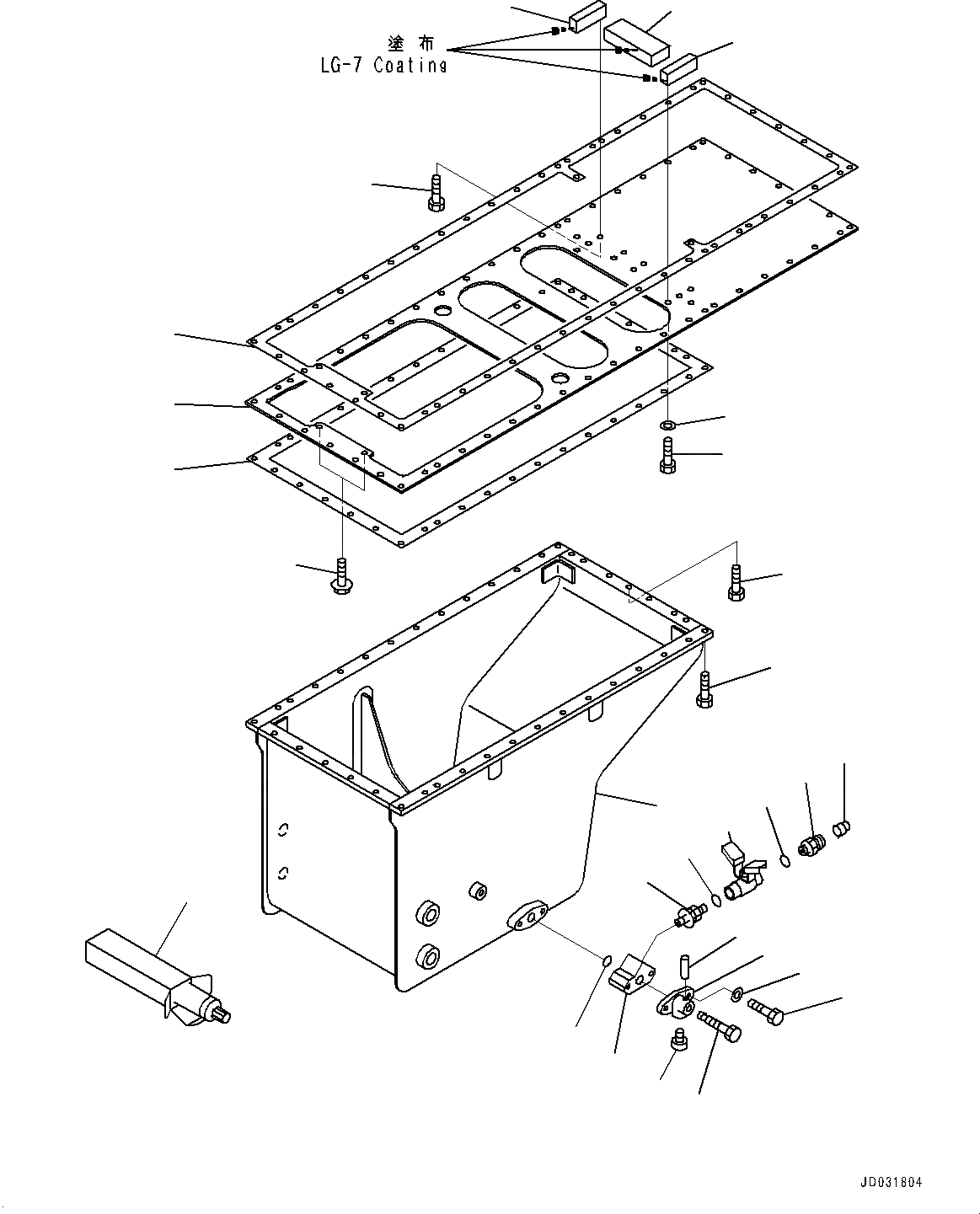 塗布
LG-7 Coating

JD031804