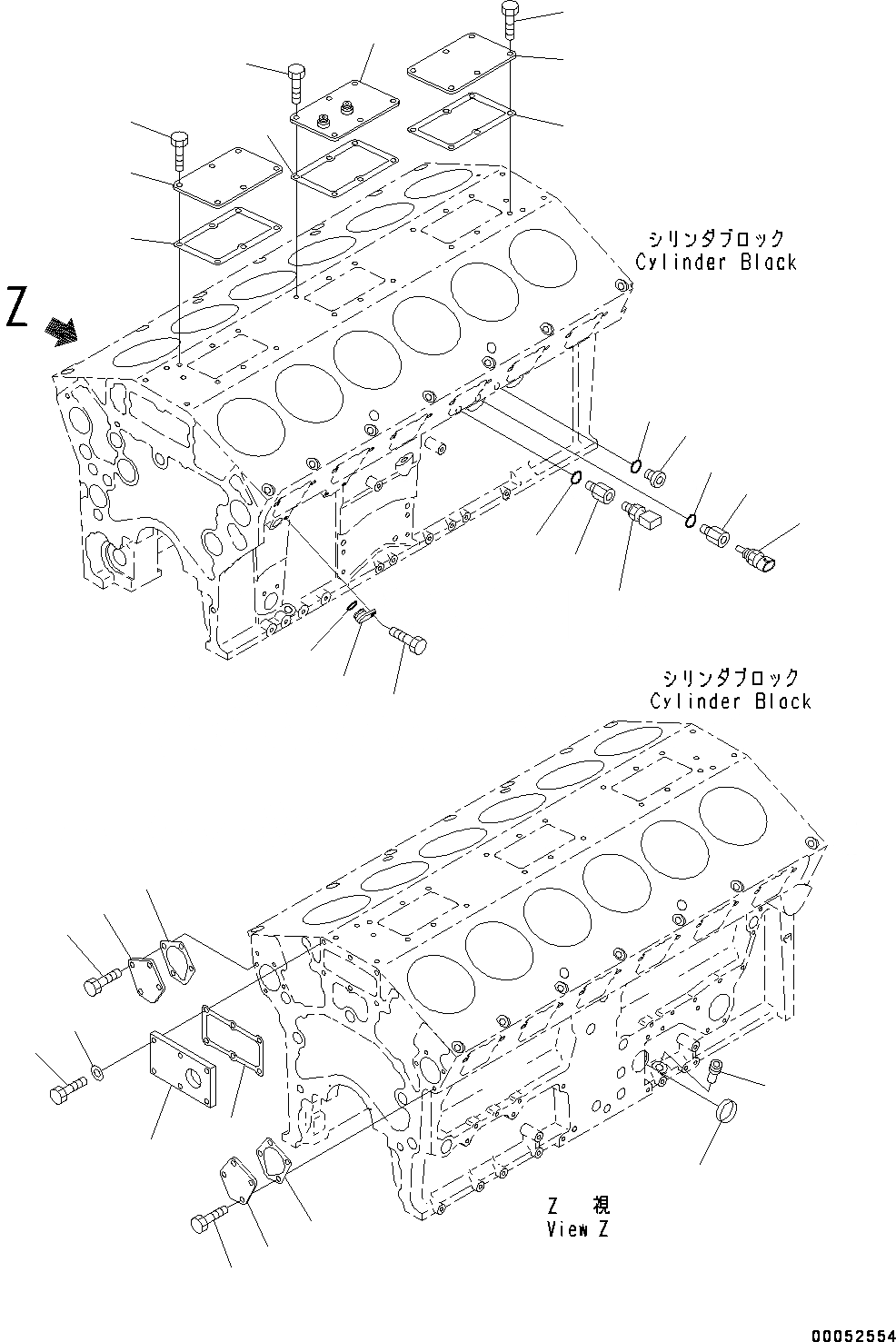 シリンダブロック
Cylinder Block

Z

シリンダブロック
Cylinder Block

Z 視
View Z

00052554