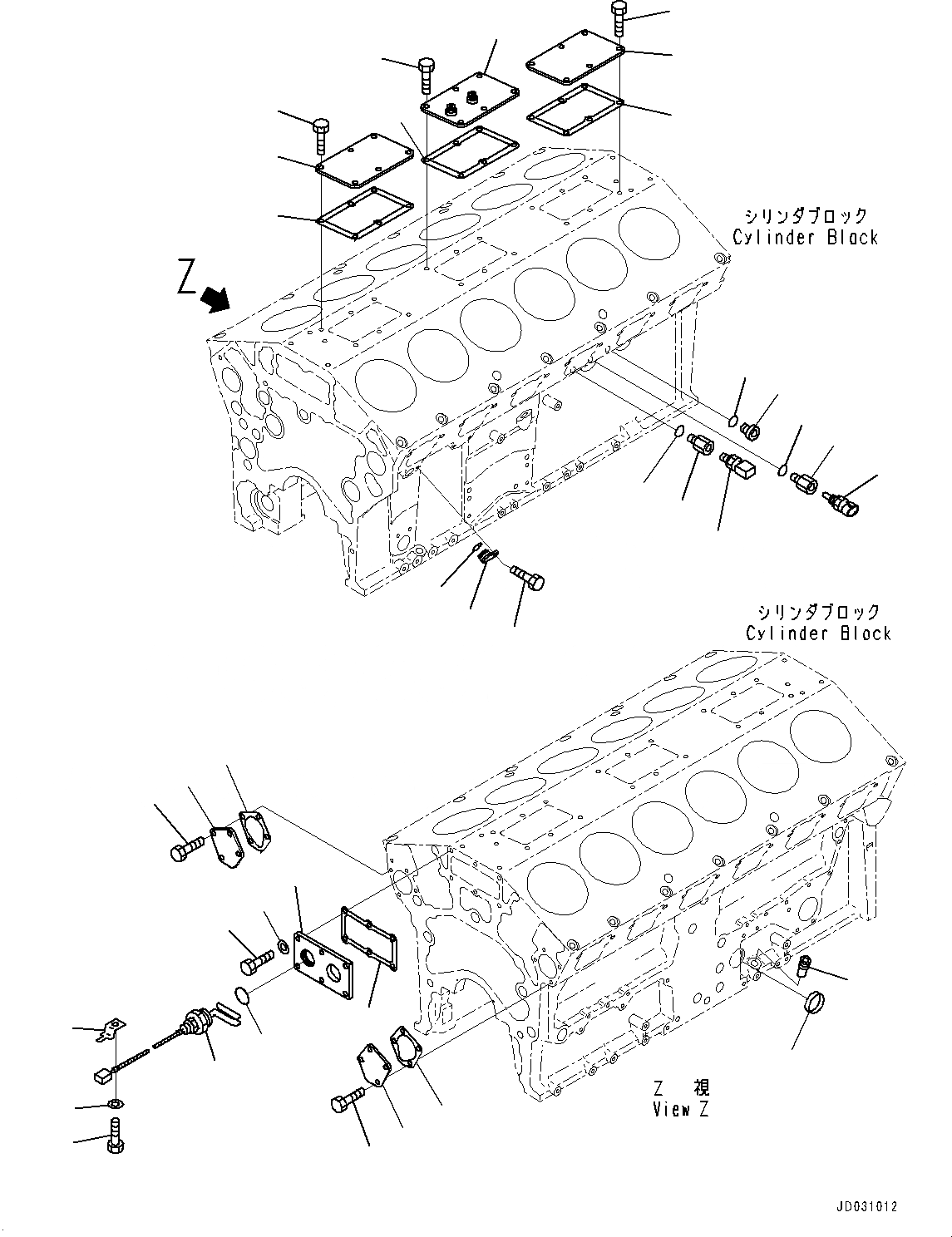 シリンダブロック
Cylinder Block

Z

シリンダブロック
Cylinder Block

Z 視
View Z

JD031012