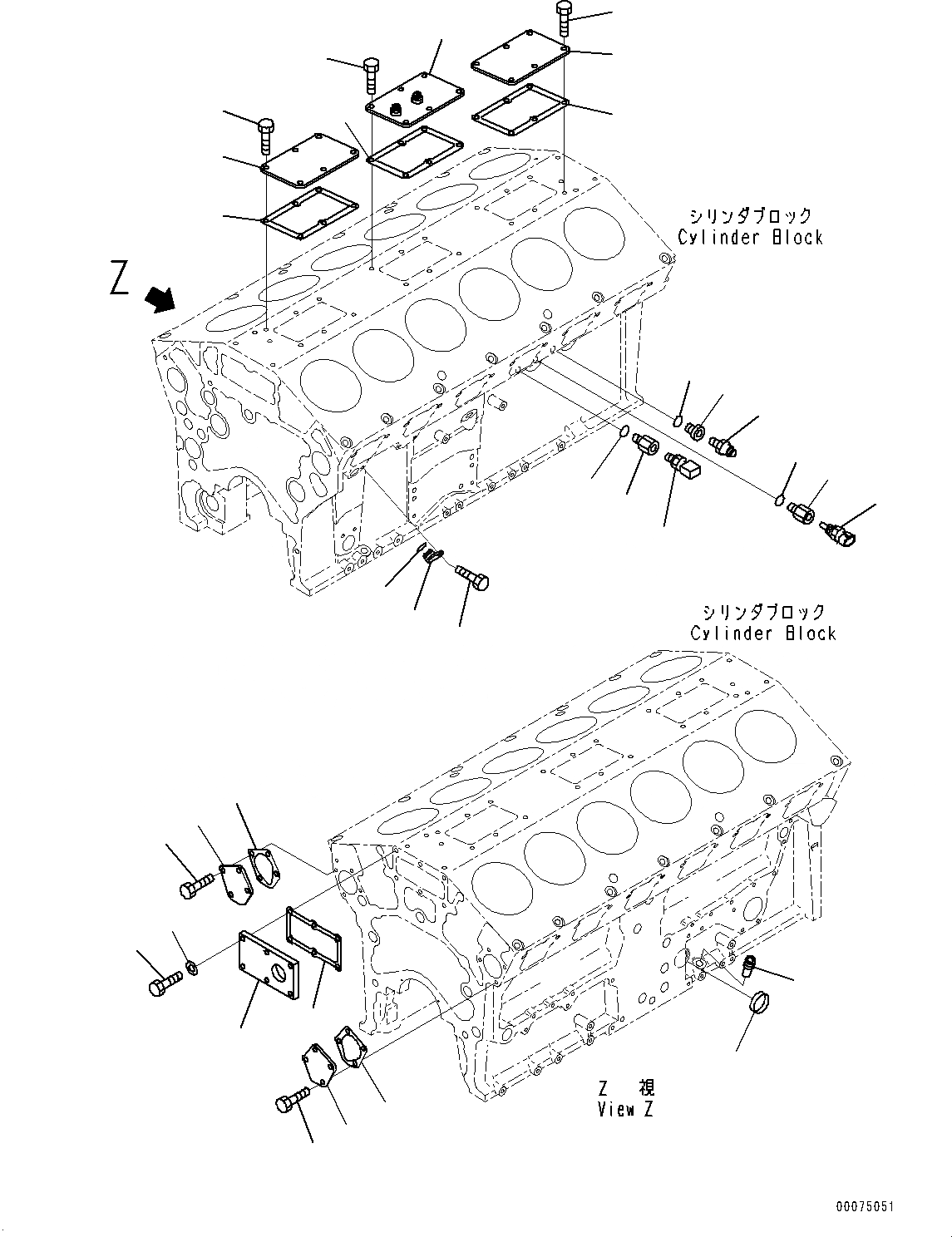 シリンダブロック
Cylinder Block

Z

シリンダブロック
Cylinder Block

Z 視
View Z

00075051