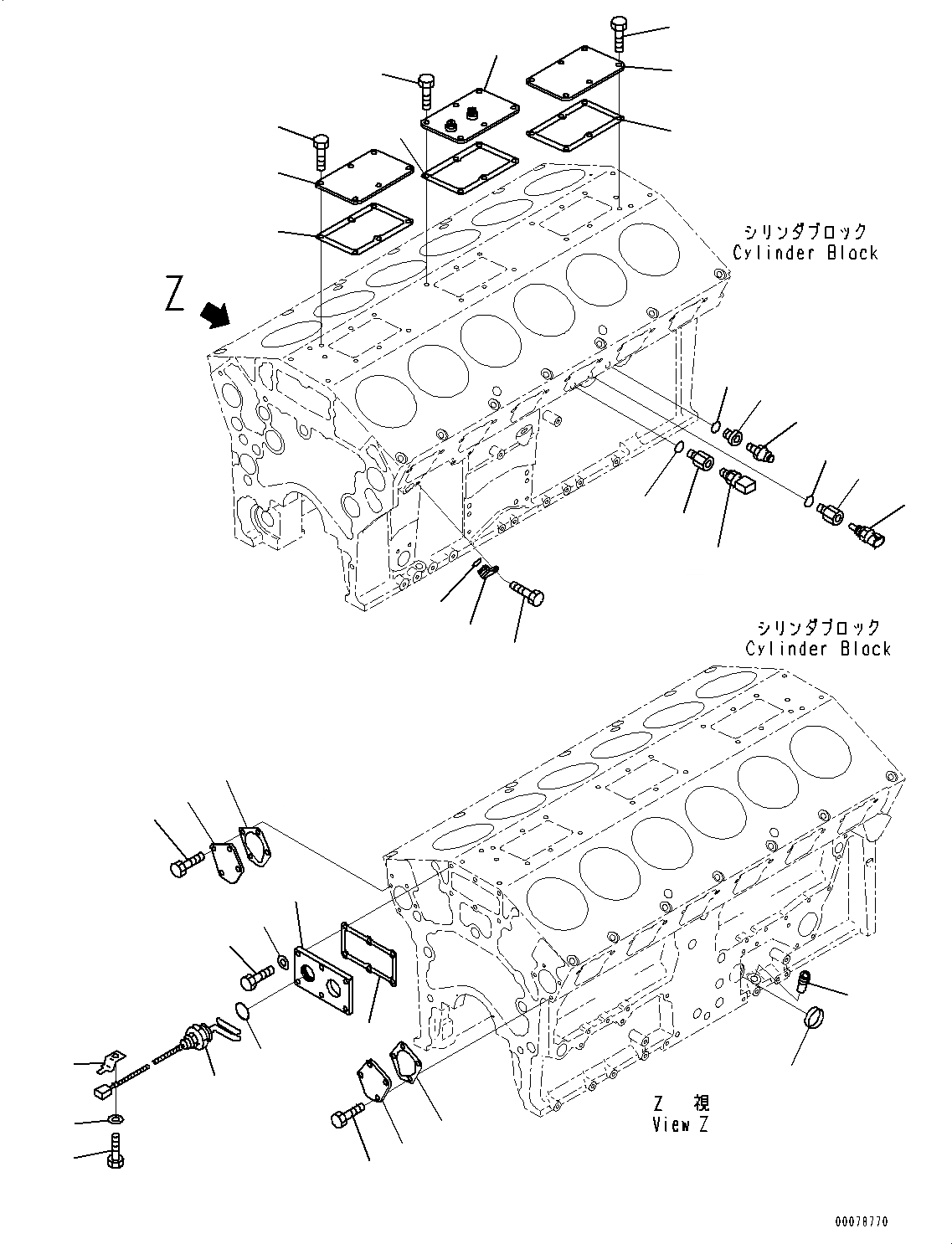 シリンダブロック
Cylinder Block

Z

シリンダブロック
Cylinder Block

Z 視
View Z

00078770