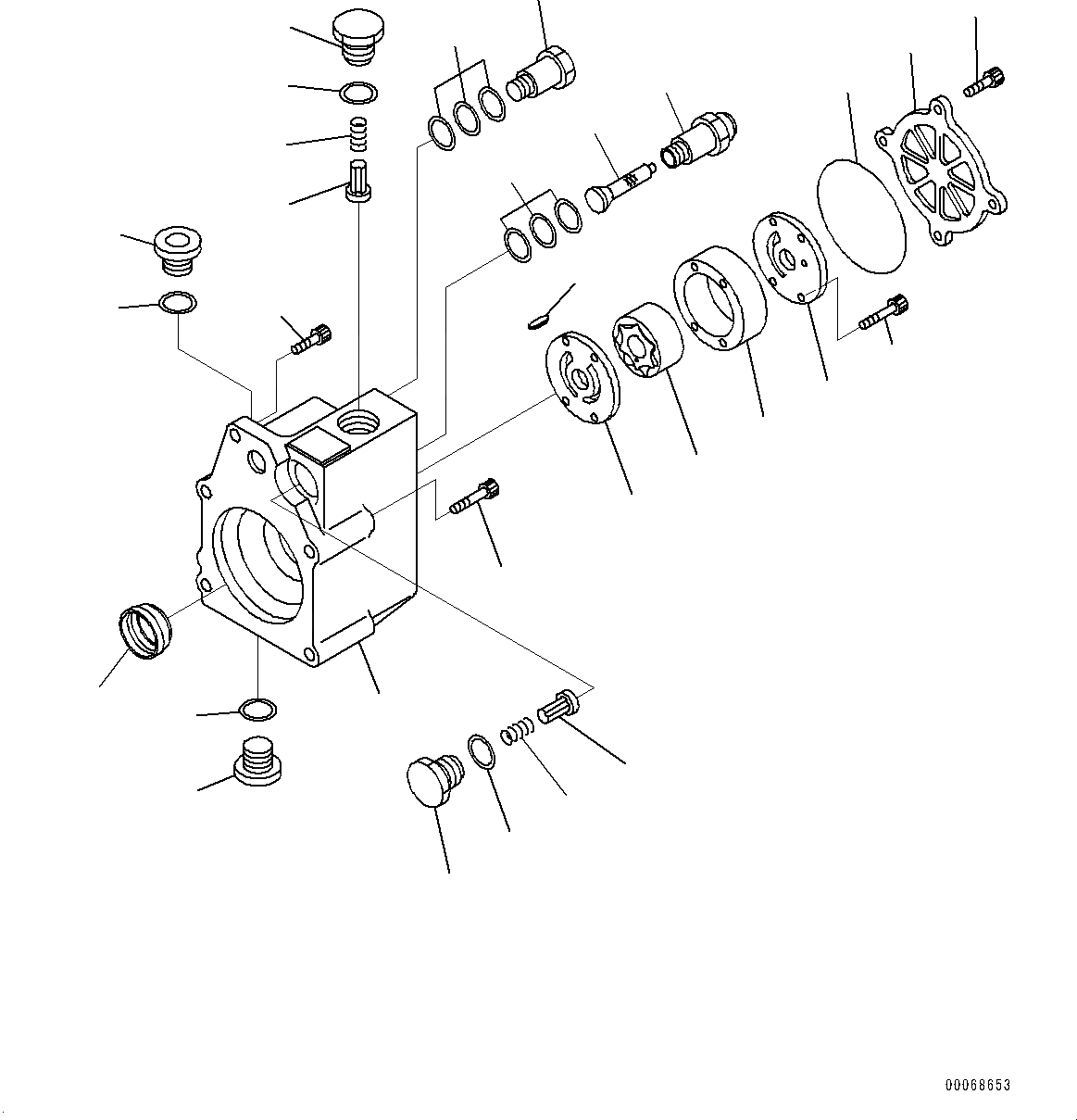 00068653