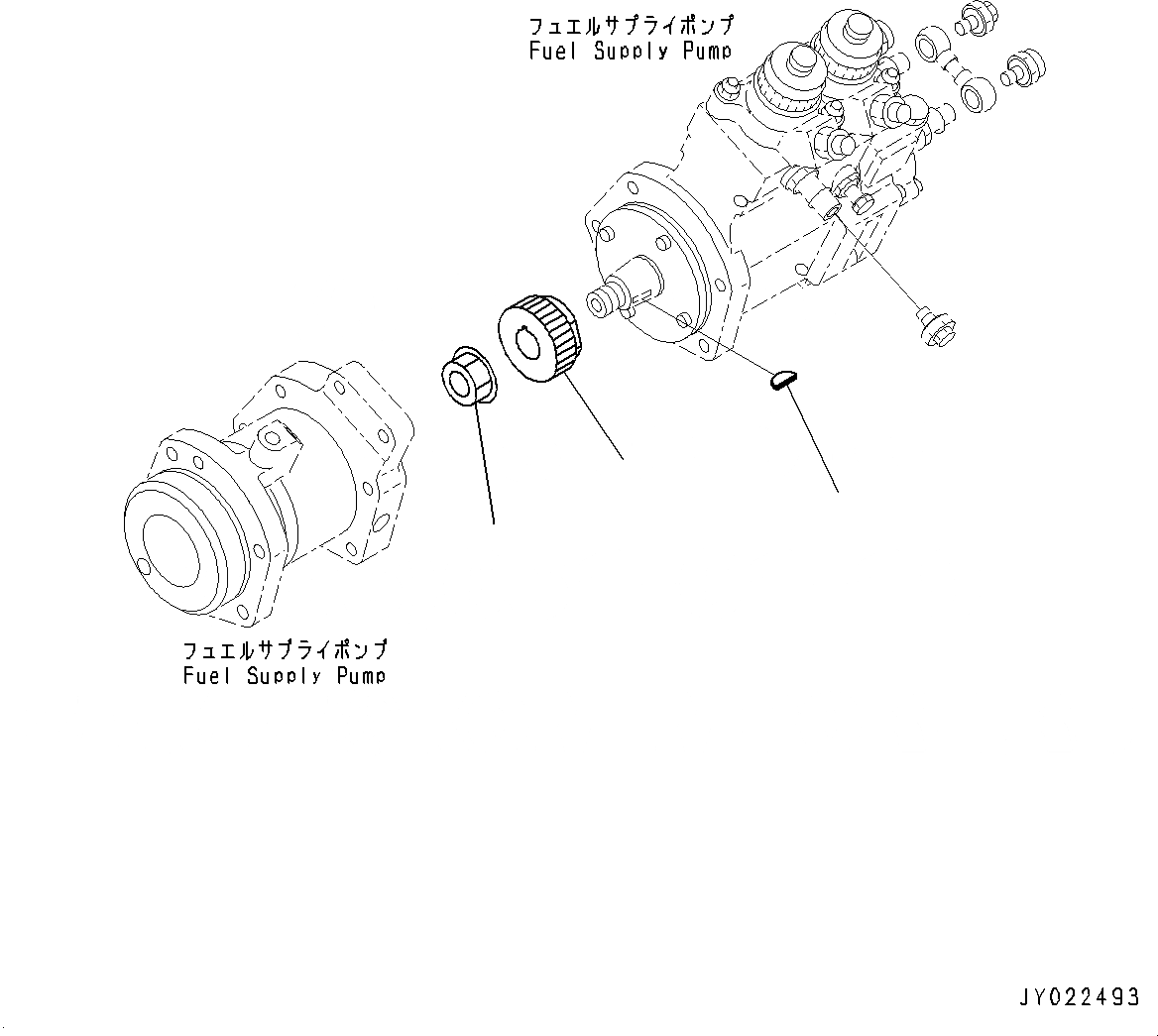 フュエルサプライポンプ
Fuel Supply Pump

フュエルサプライポンプ
Fuel Supply Pump

JY022493