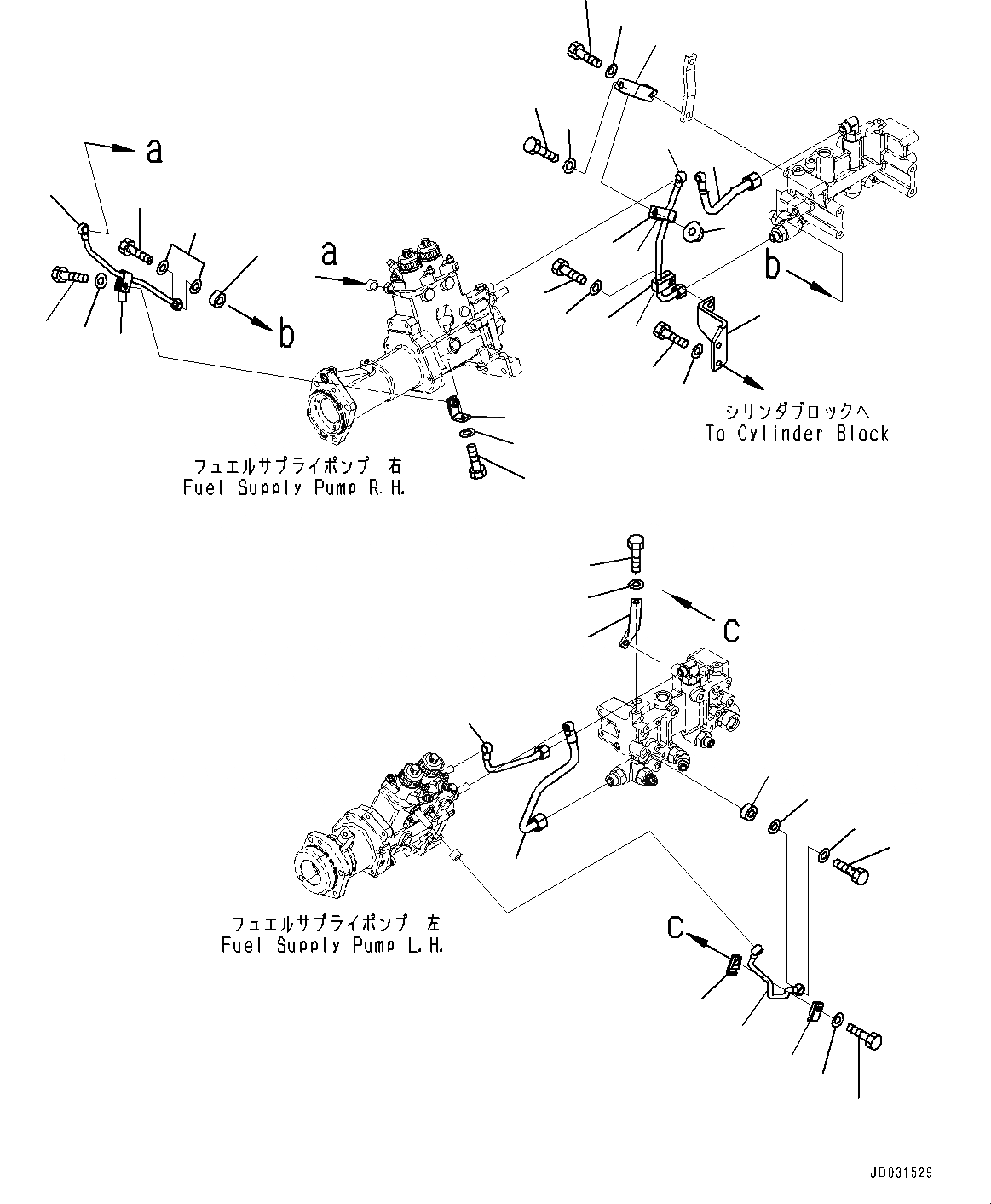 a

a

b

b

シリンダブロックへ
To Cylinder Block

フュエルサプライポンプ 右
Fuel Supply Pump R.H.

c

フュエルサプライポンプ 左
Fuel Supply Pump L.H.

C

JD031529