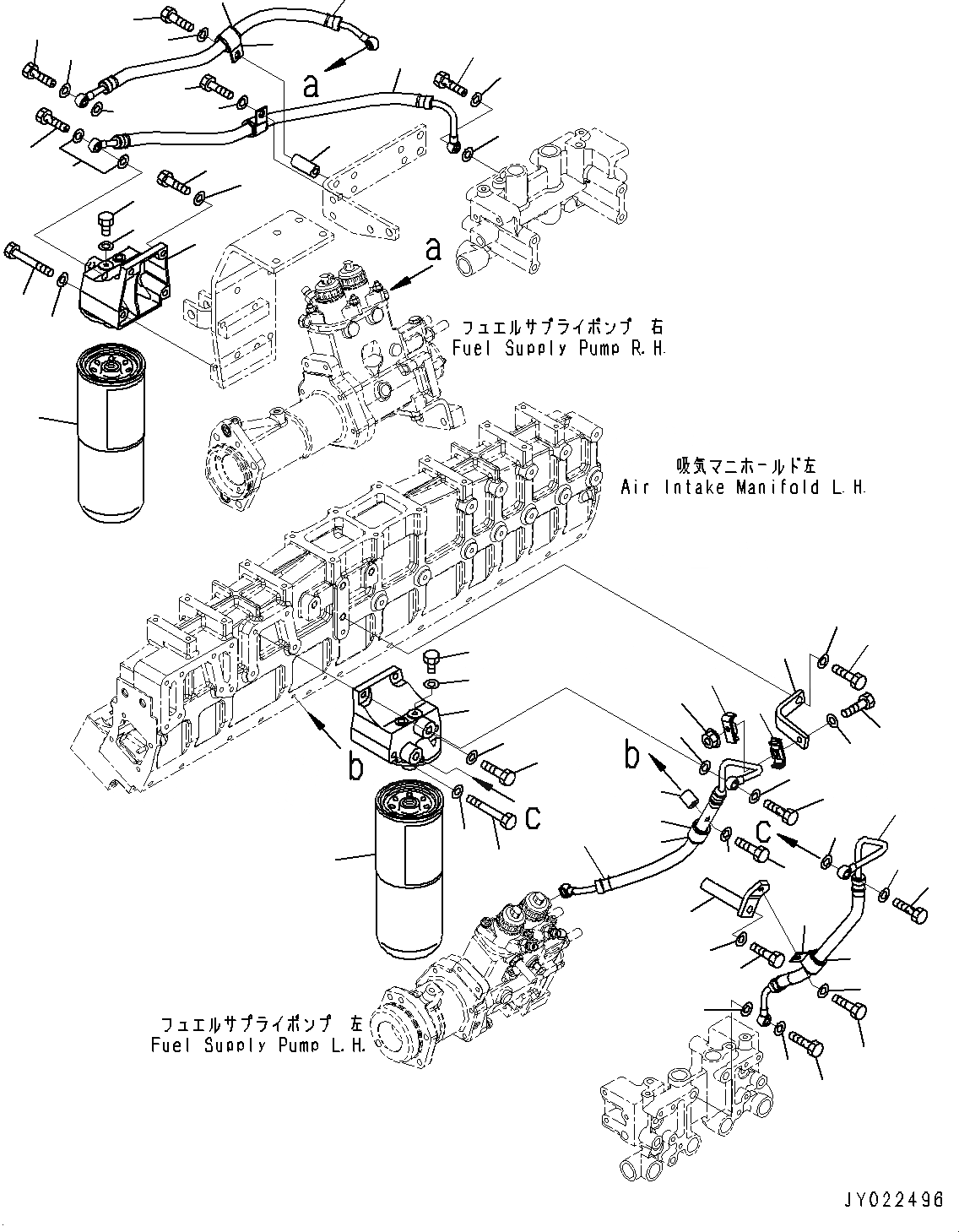 a

a

フュエルサプライポンプ 右
Fuel Supply Pump R.H.

吸気マニホールド左
Air Intake Manifold L.H.

b

b

c

c

フュエルサプライポンプ 左
Fuel Supply Pump L.H.

JY022496