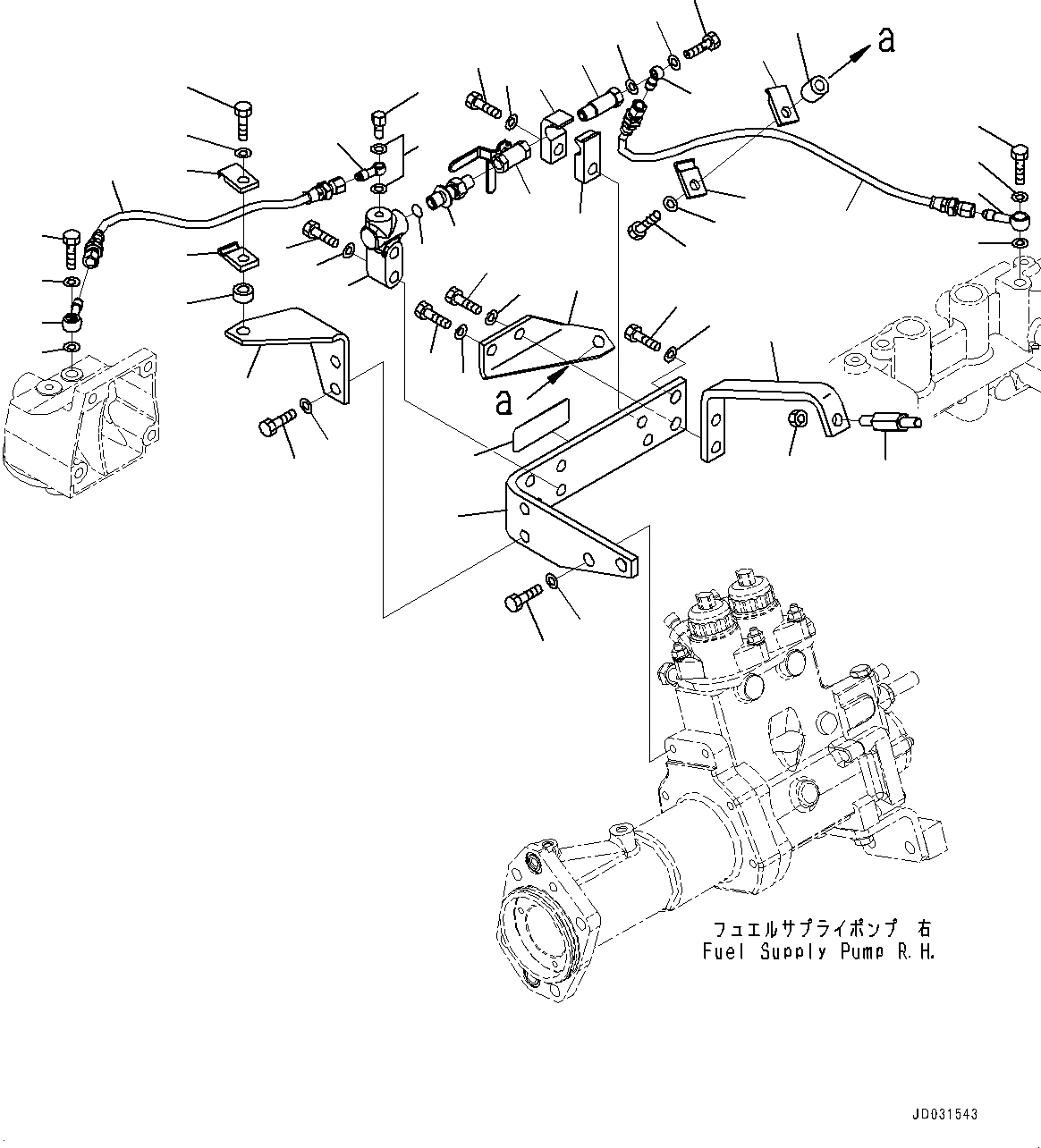 a

a

フュエルサプライポンプ 右
Fuel Supply Pump R.H.

JD031543