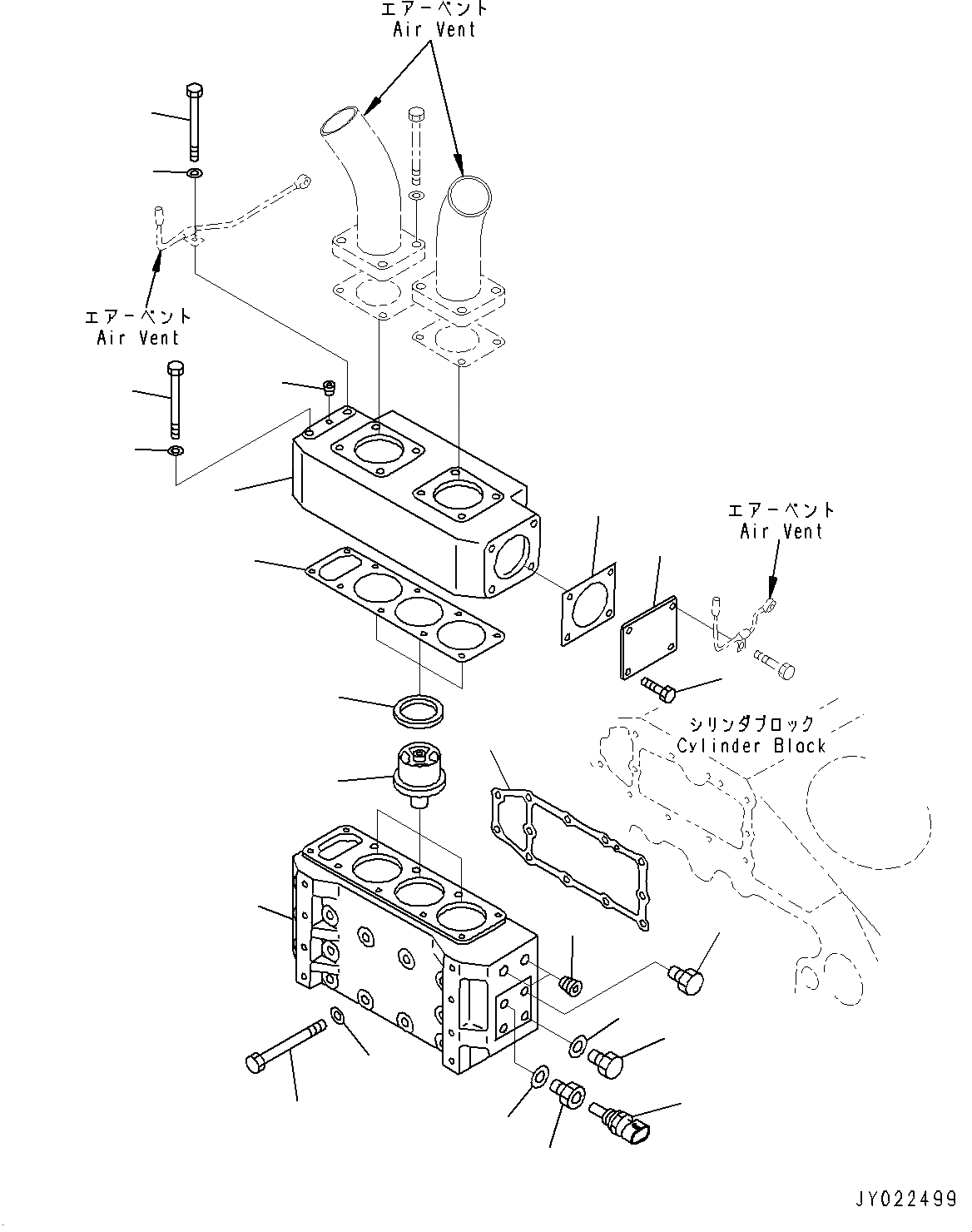 エアーベント
Air Vent

エアーベント
Air Vent

エアーベント
Air Vent

シリンダブロック
Cylinder Block

JY022499