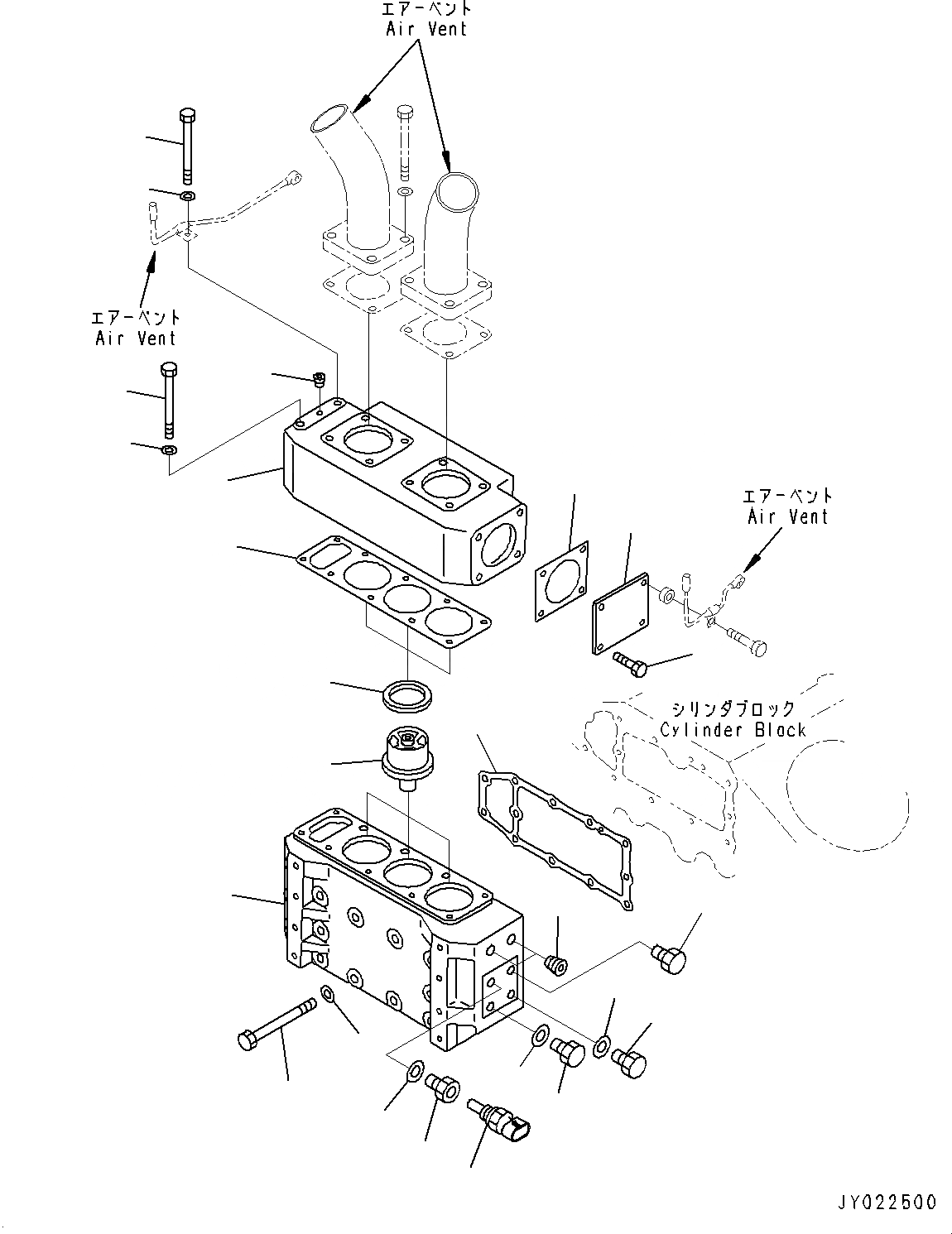 エアーベント
Air Vent

エアーベント
Air Vent

エアーベント
Air Vent

シリンダブロック
Cylinder Block

JY022500