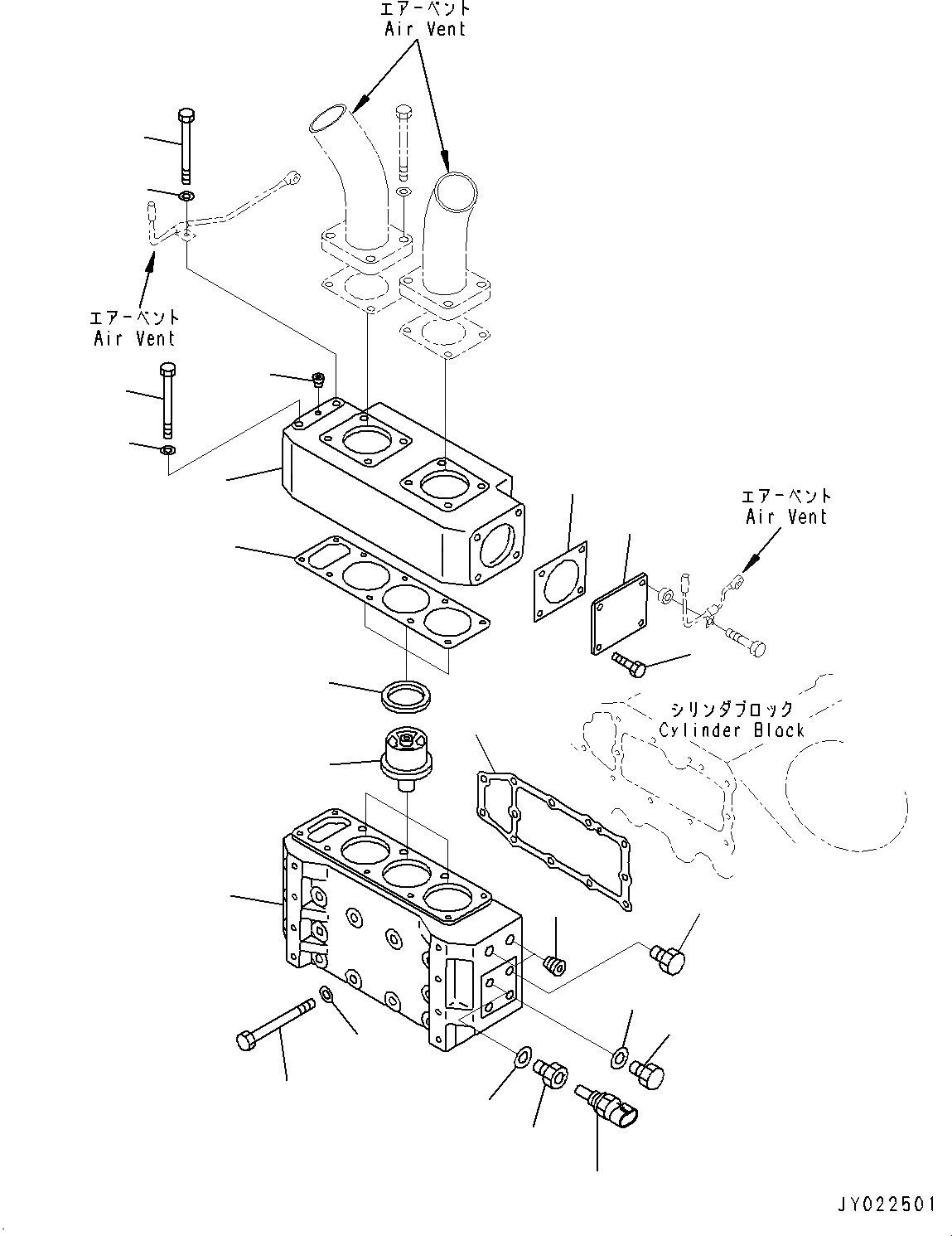 エアーベント
Air Vent

エアーベント
Air Vent

エアーベント
Air Vent

シリンダブロック
Cylinder Block

JY022501