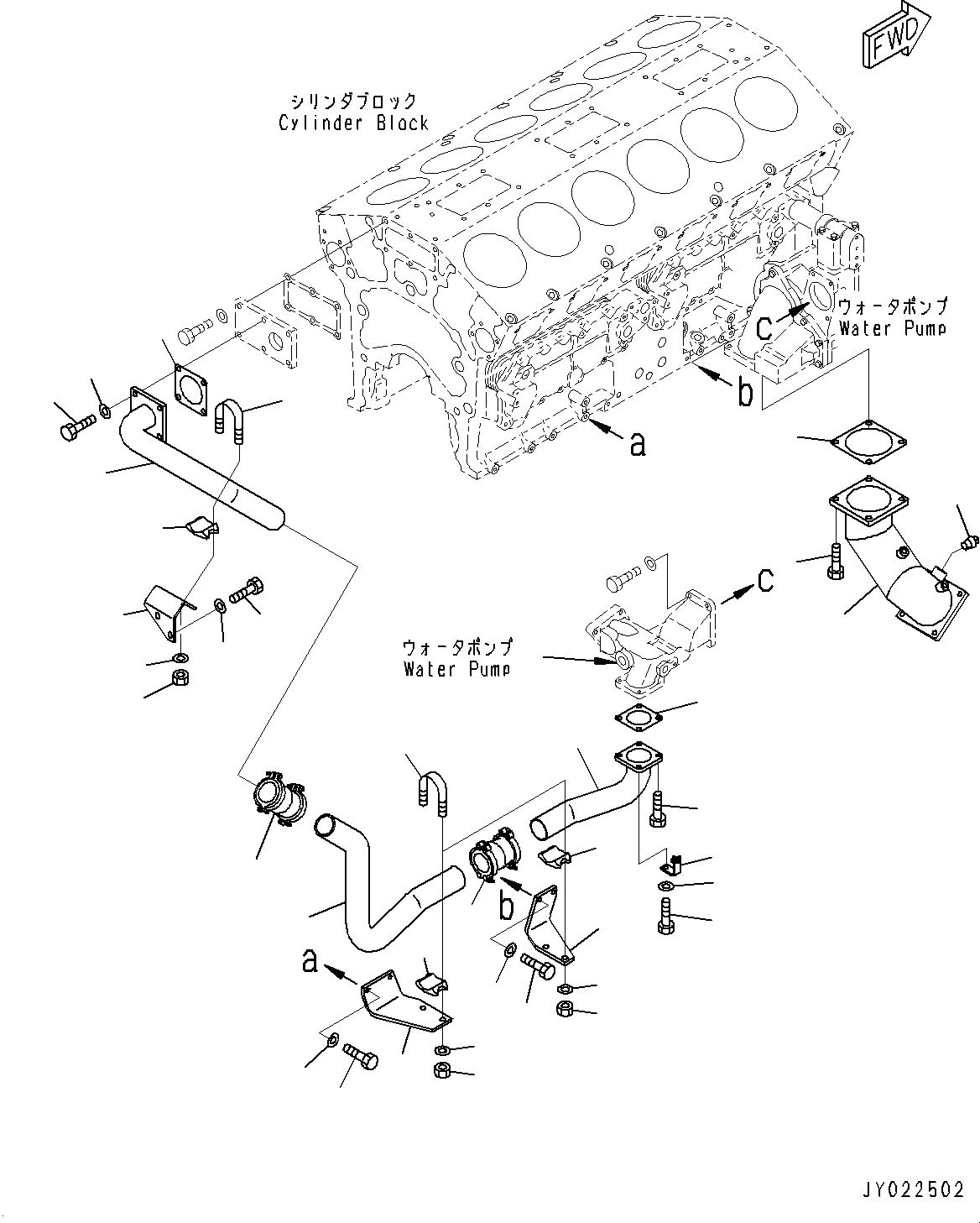 FWD

シリンダブロック
Cylinder Block

ウォータポンプ
Water Pump

c

b

a

c

ウォータポンプ
Water Pump

b

a

JY022502