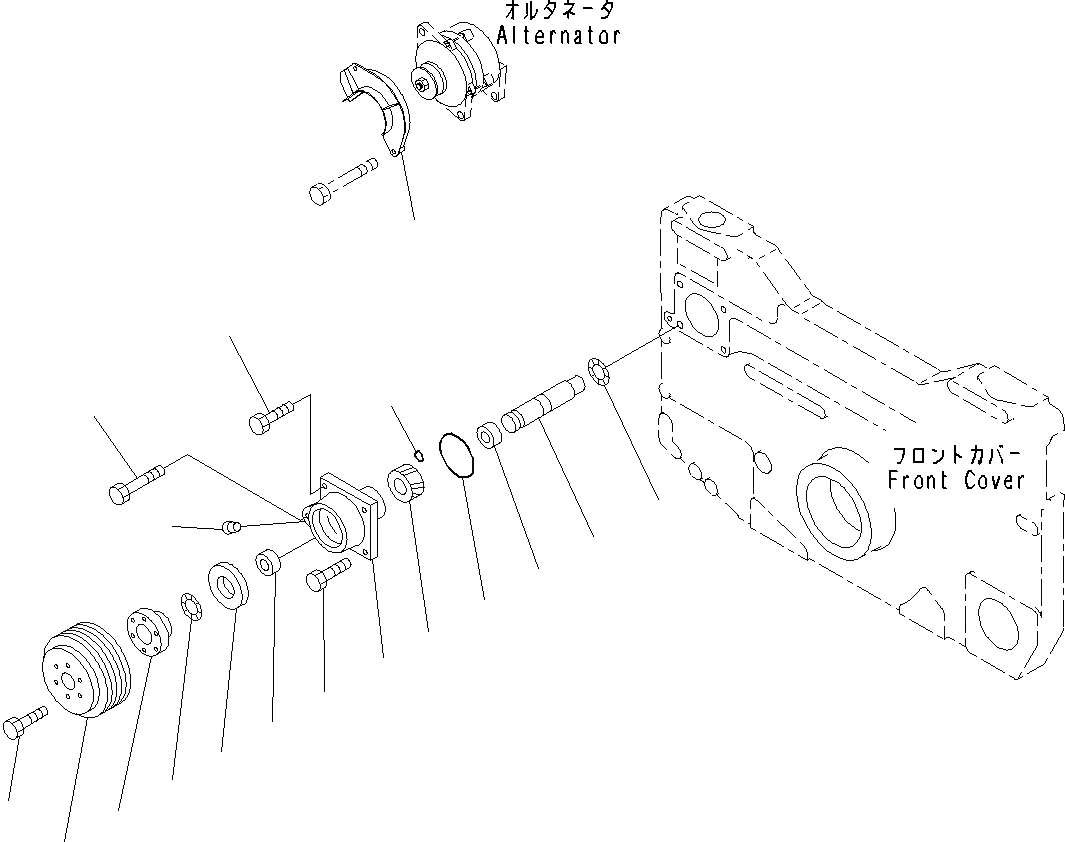 オルタネータ
Alternator

フロントカバー
Front Cover