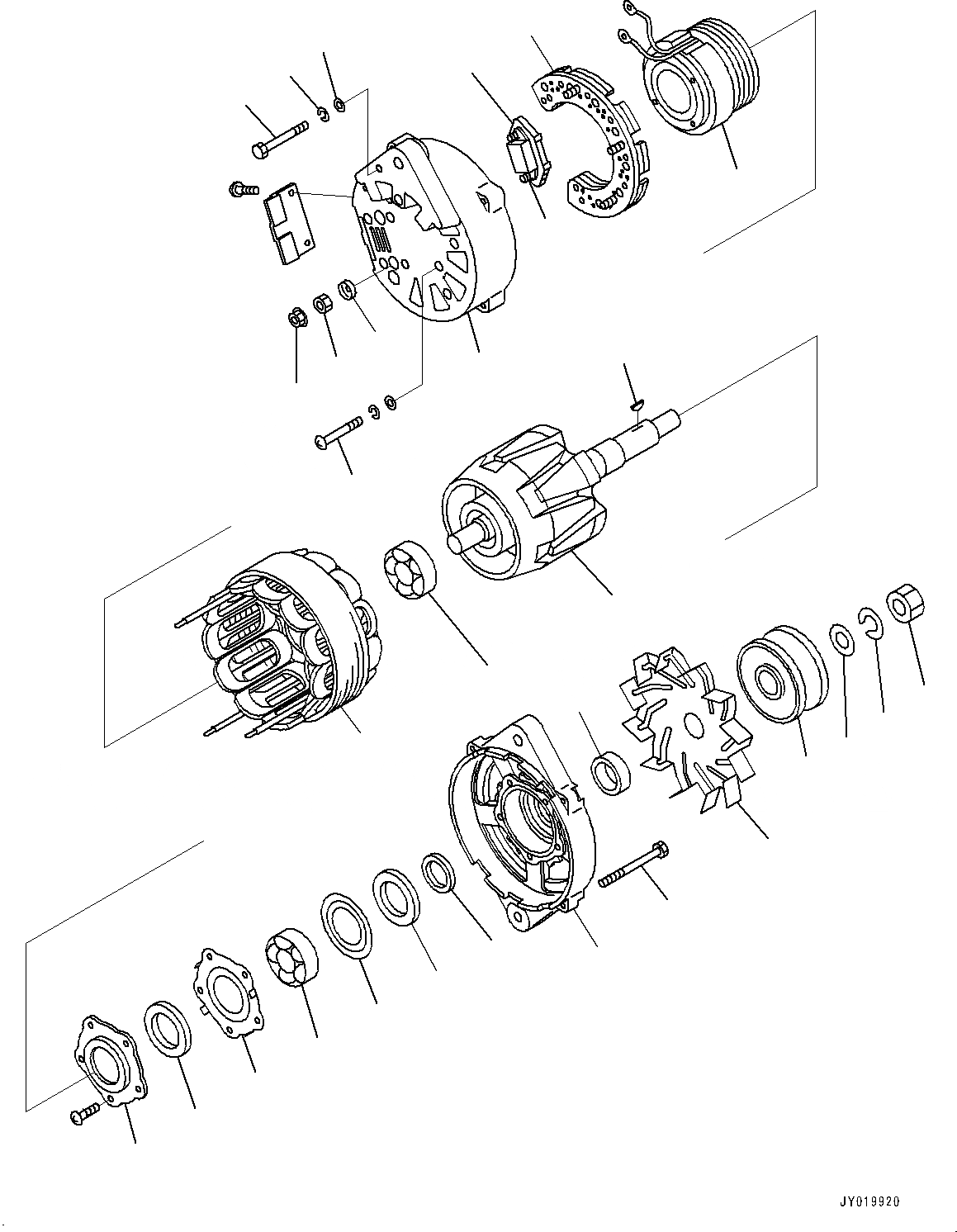 JY019920