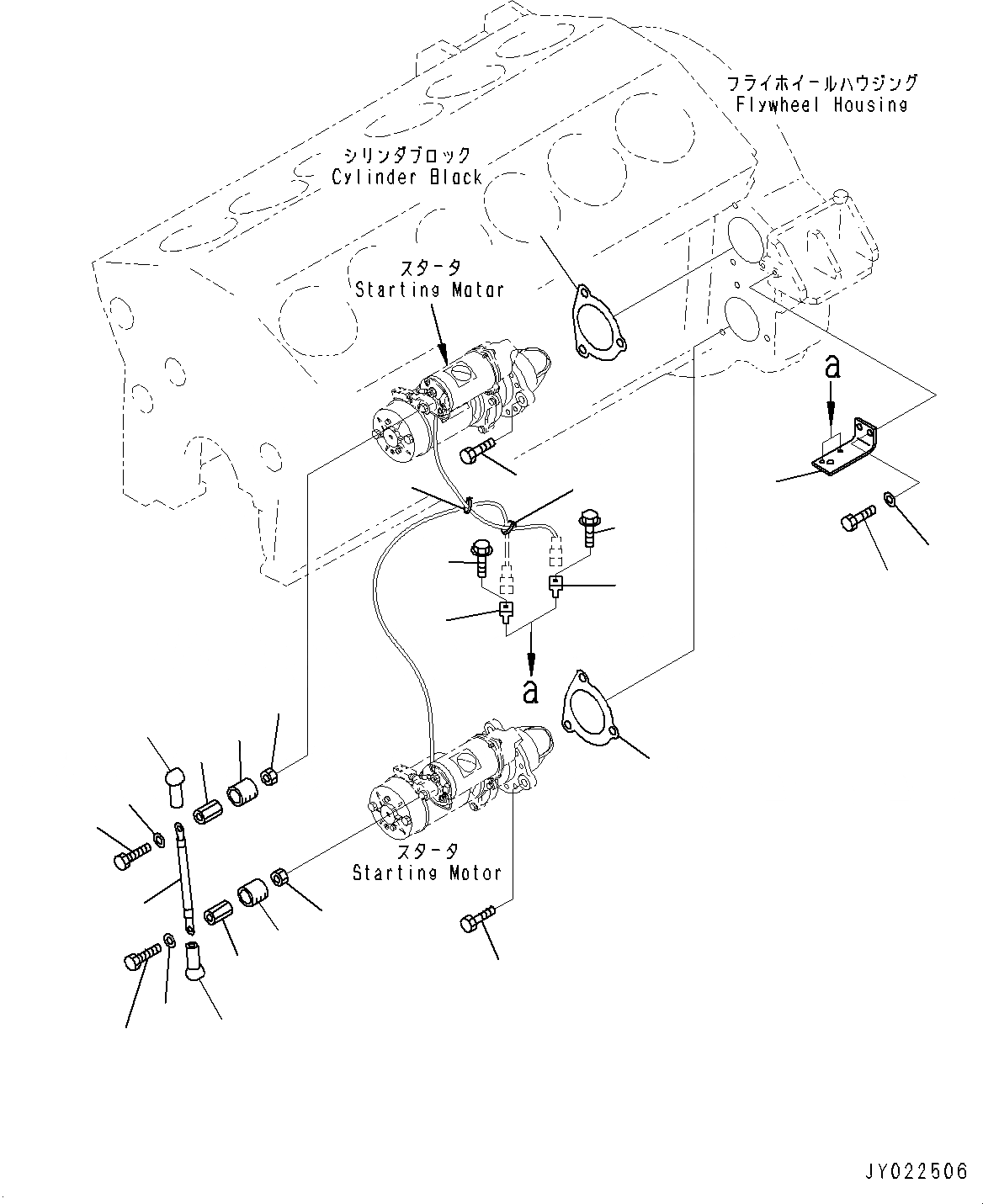 フライホイールハウジング
Flywheel Housing

シリンダブロック
Cylinder Block

スタータ
Starting Motor

a

a

スタータ
Starting Motor

JY022506