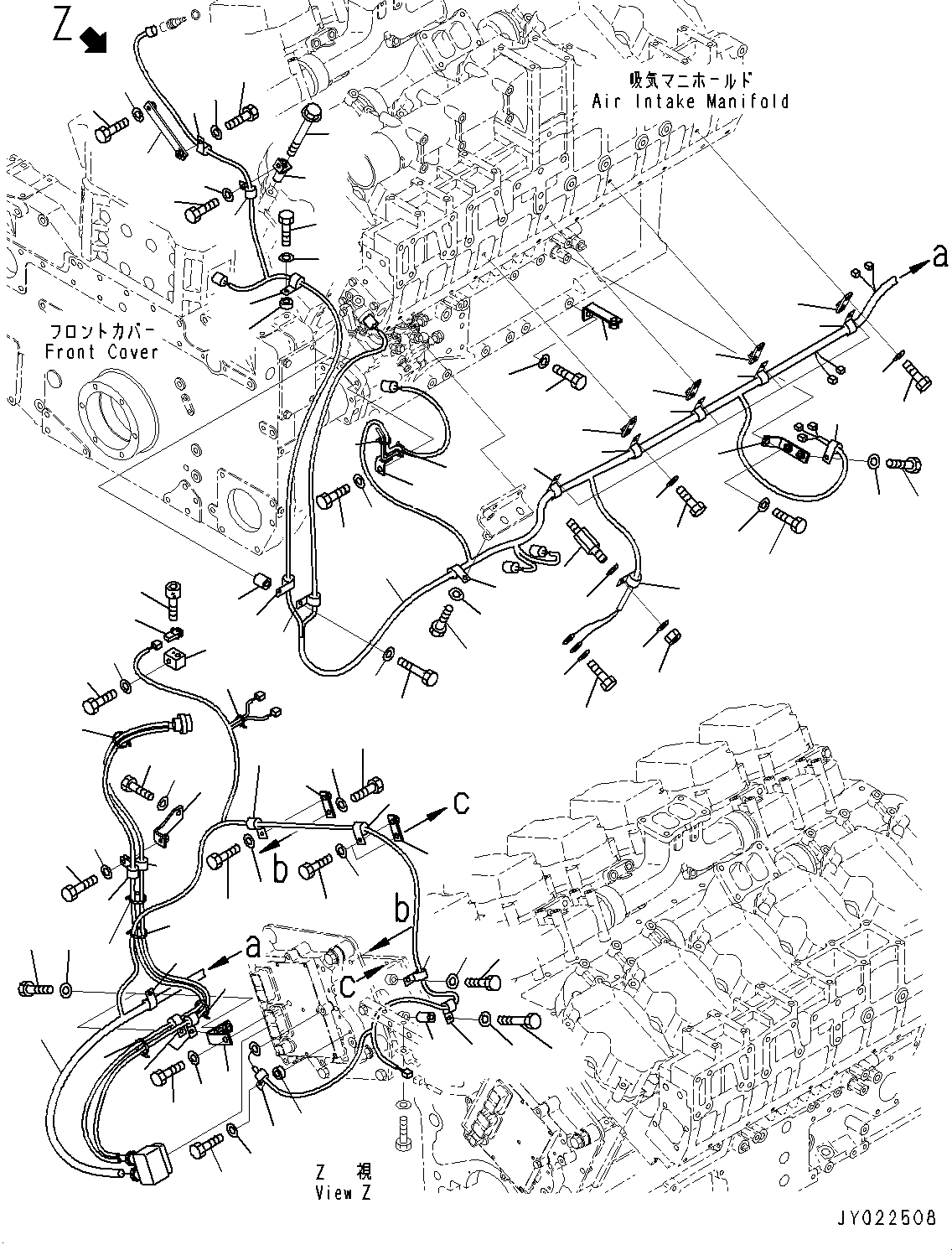 Z

吸気マニホールド
Air Intake Manifold

a

フロントカバー
Front Cover

c

b

b

a

c

Z 視
View Z

JY022508