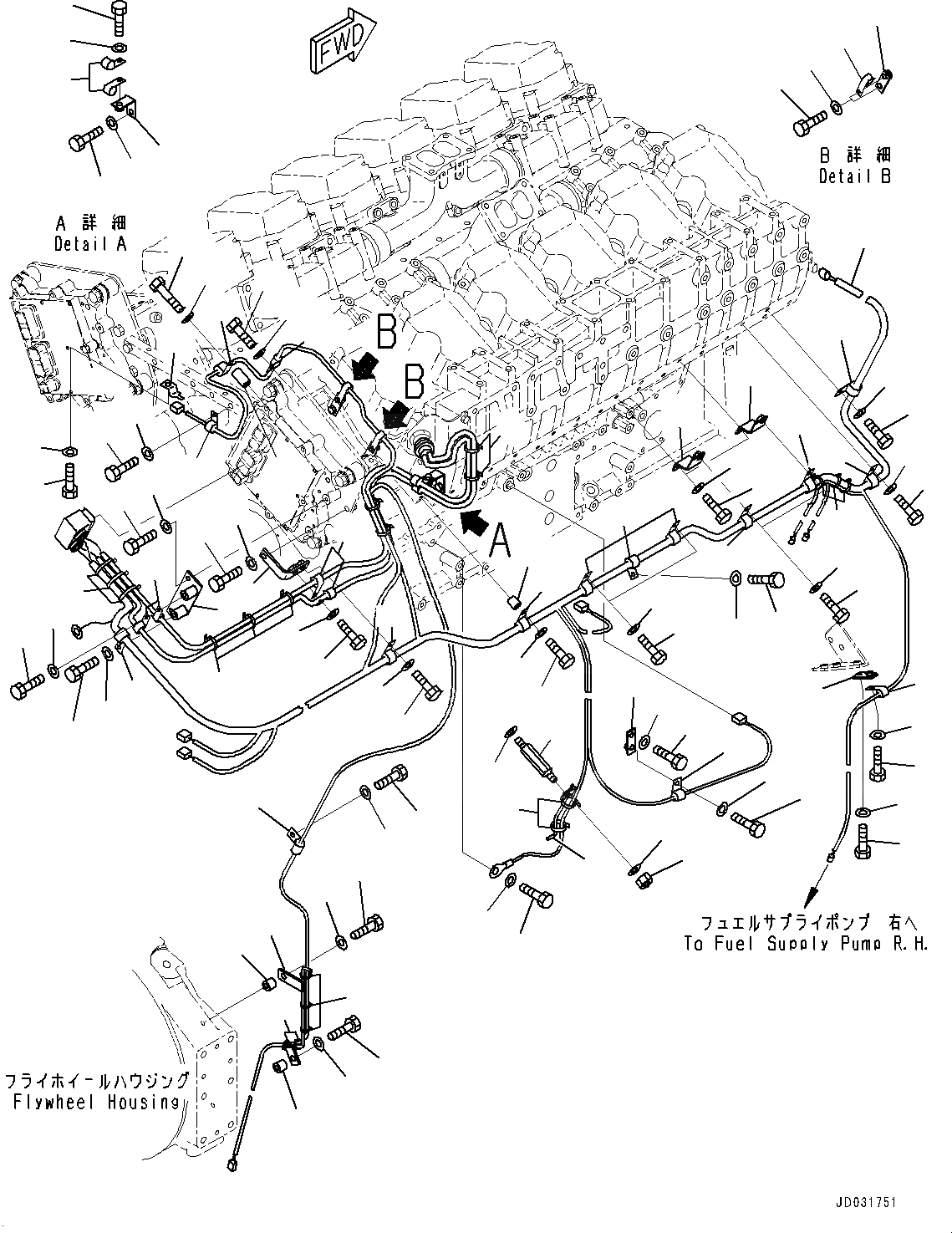 FWD

B 詳細
Detail B

A 詳細
Detail A

B

B

A

フュエルサプライポンプ 右へ
To Fuel Supply Pump R.H.

フライホイールハウジング
Flywheel Housing

JD031751