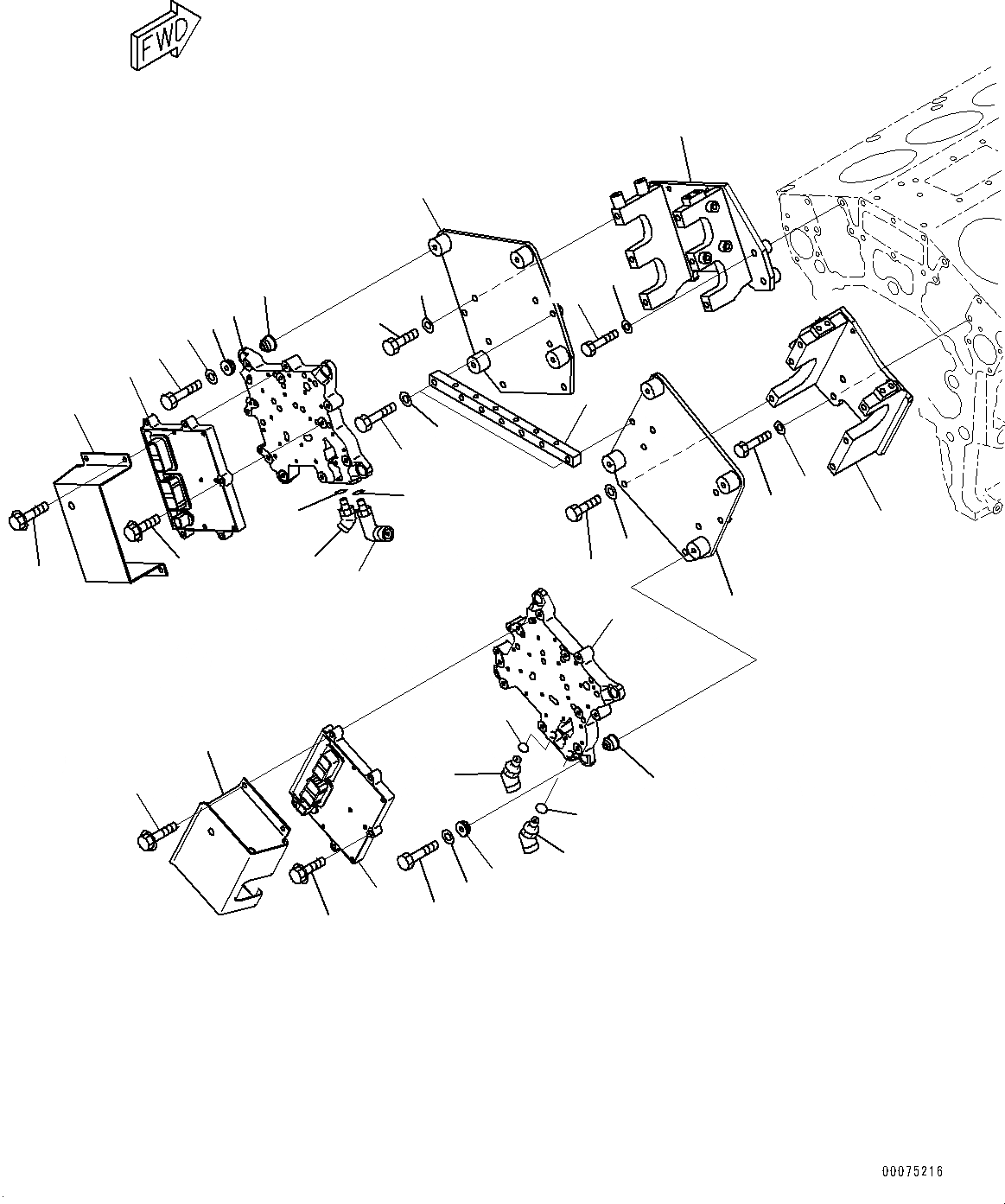 FWD

00075216