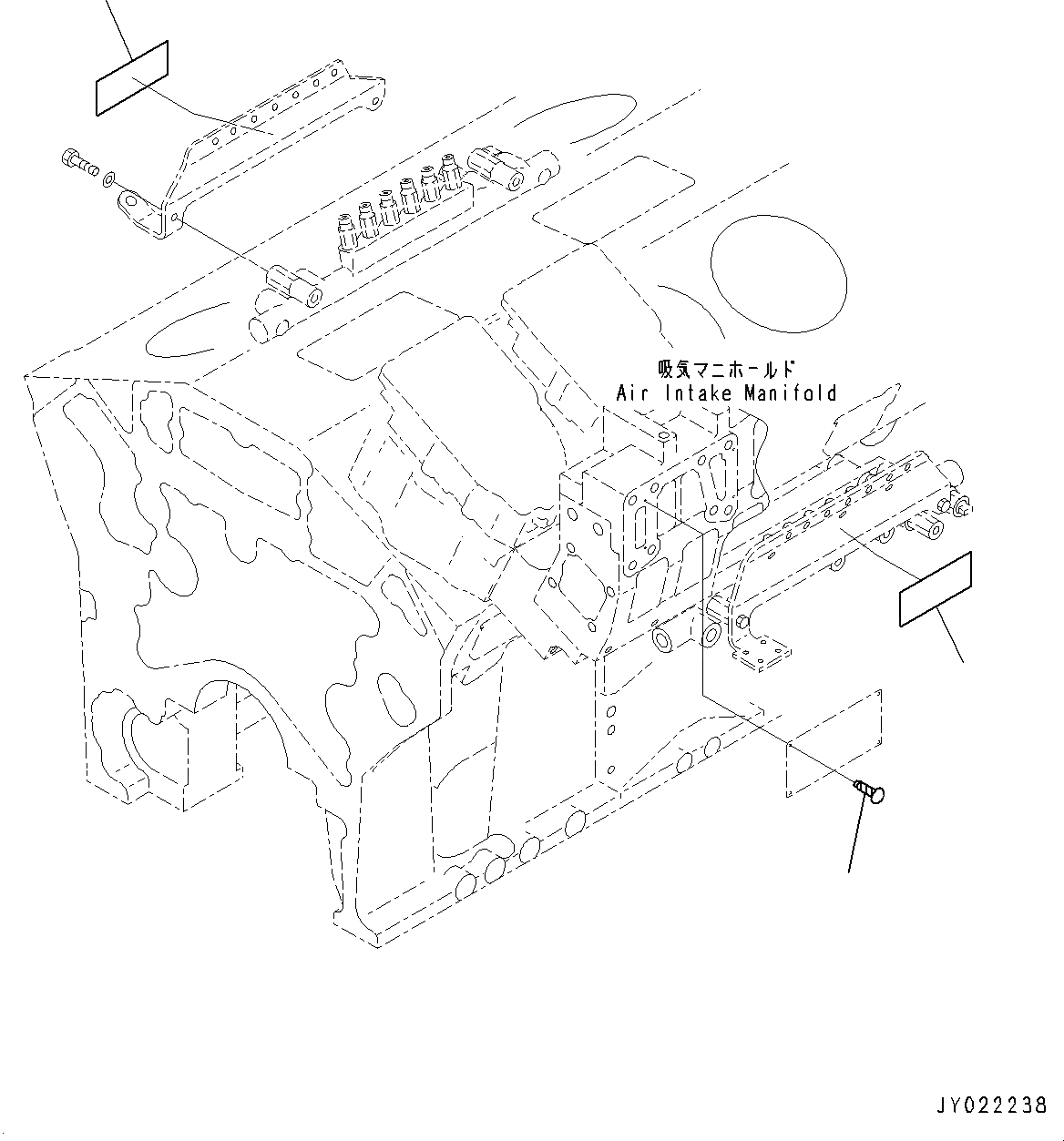 吸気マニホールド
Air Intake Manifold

JY022238