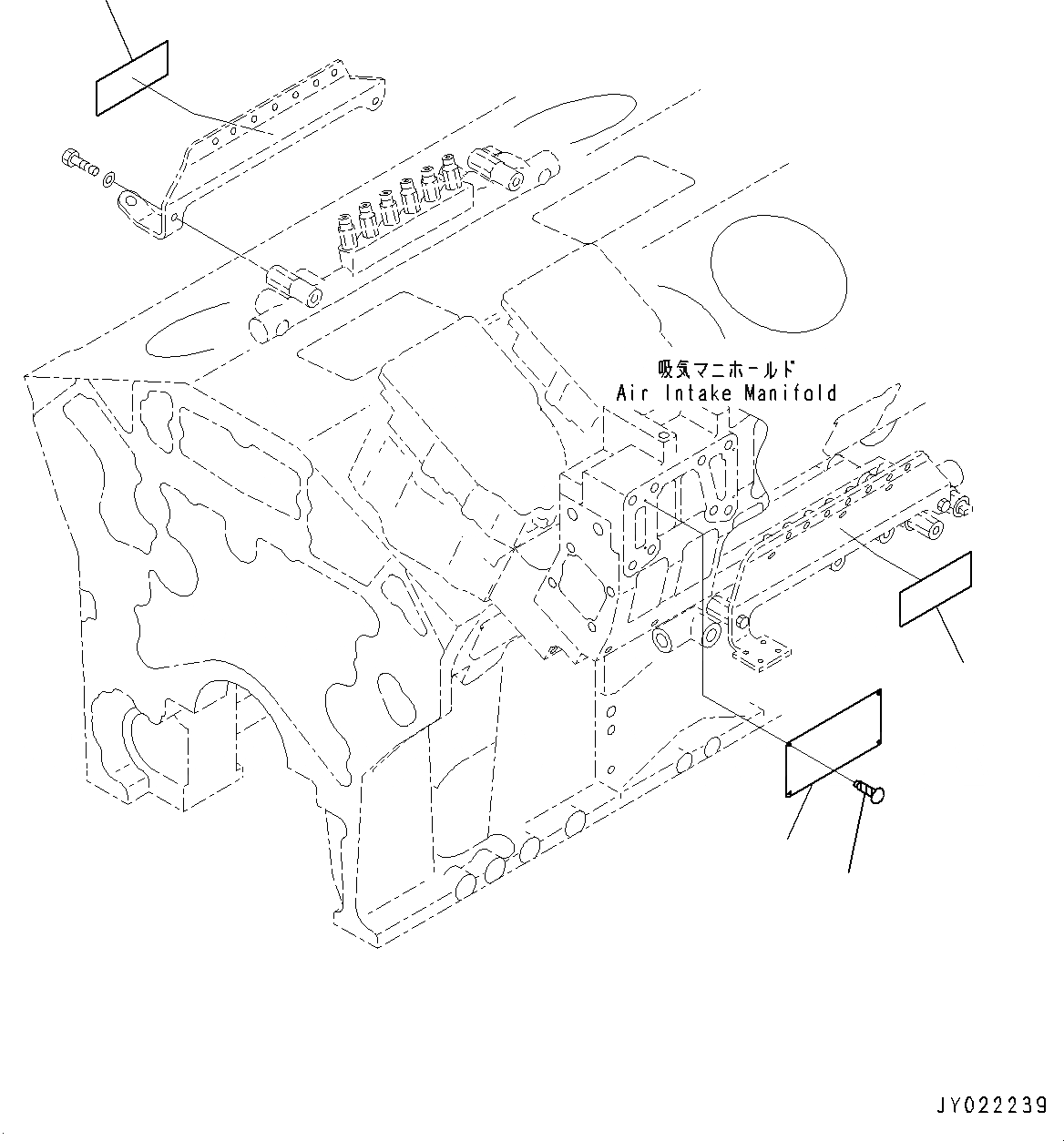 吸気マニホールド
Air Intake Manifold

JY022239