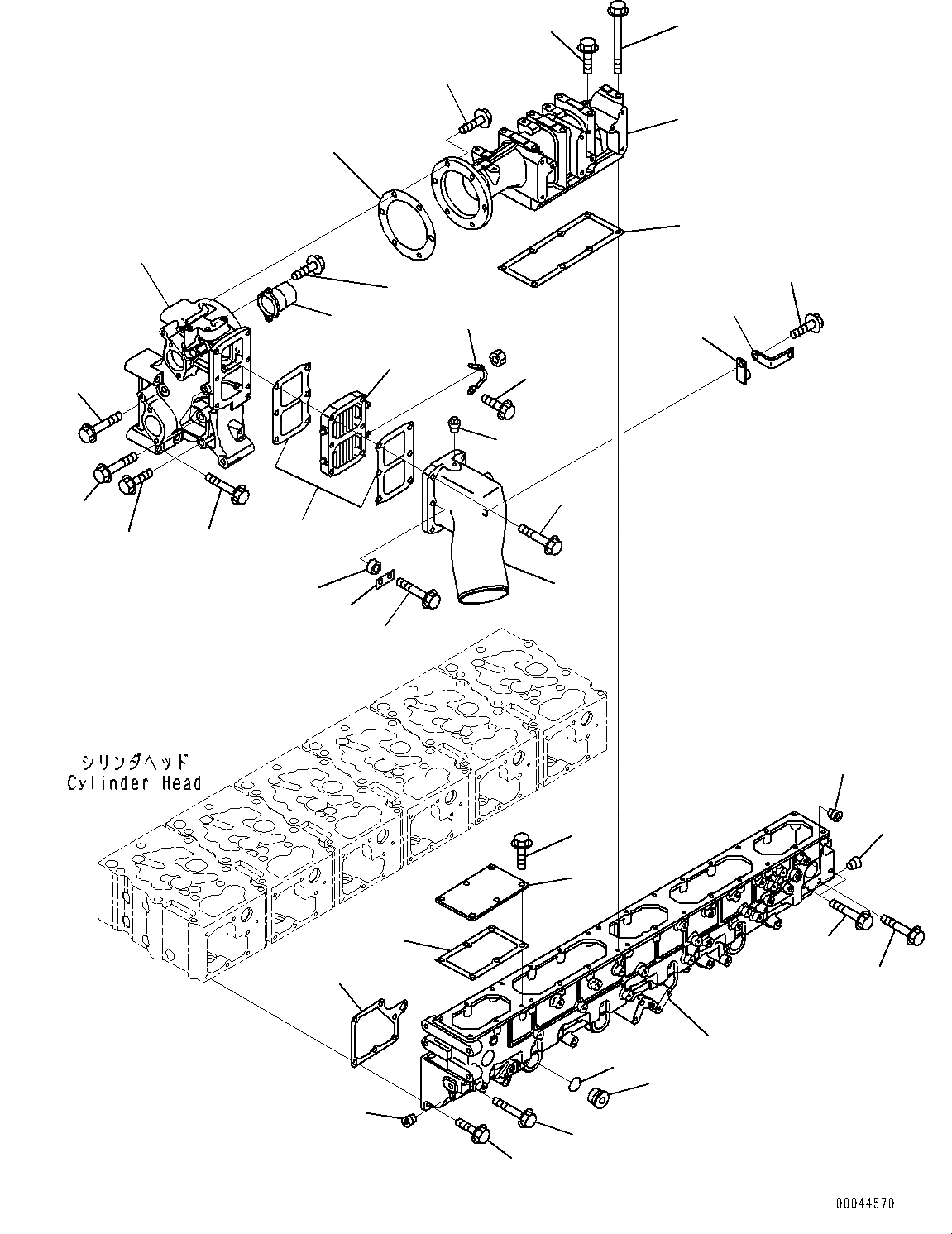 シリンダヘッド
Cylinder Head

00044570