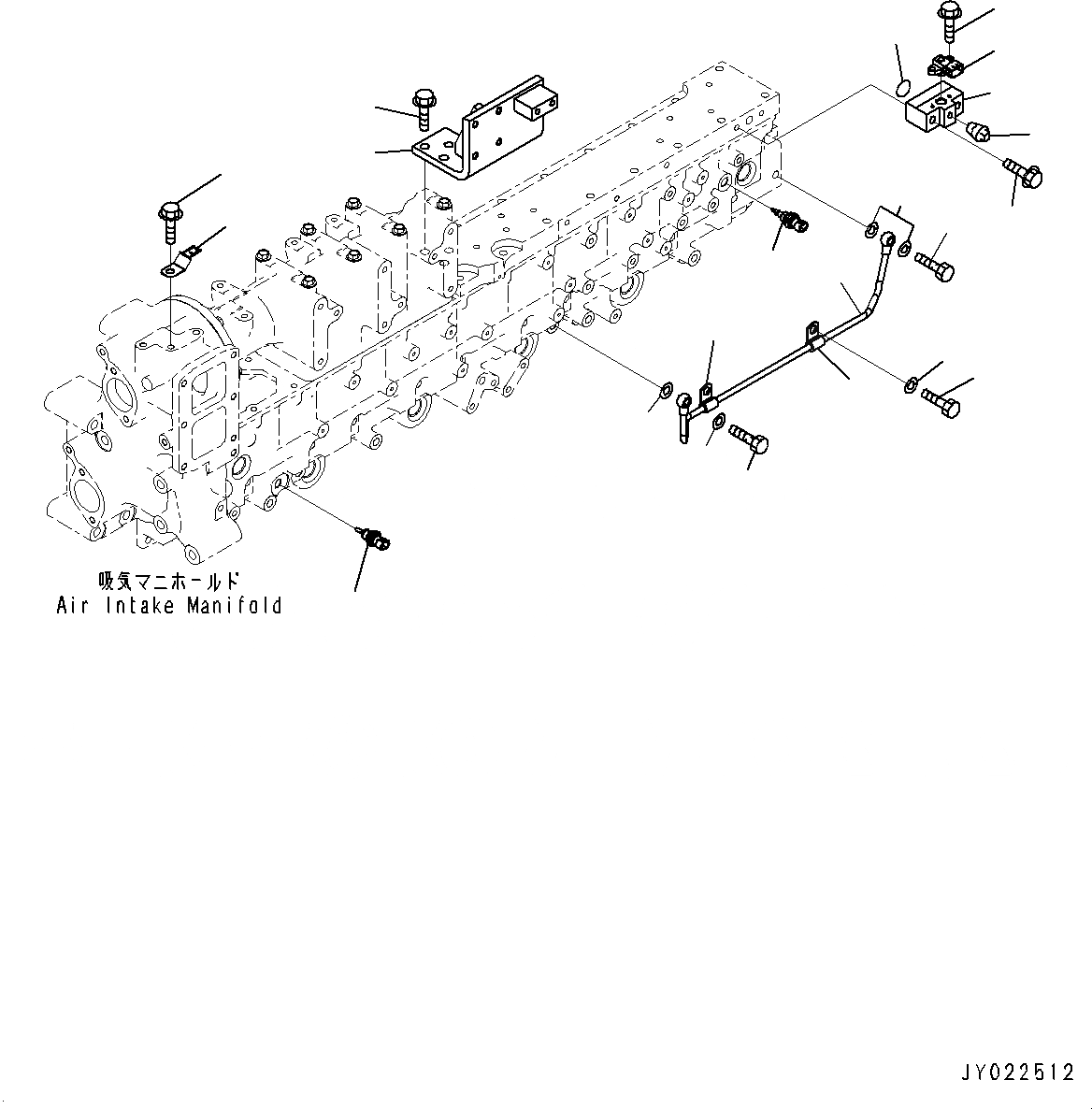 吸気マニホールド
Air Intake Manifold

JY022512