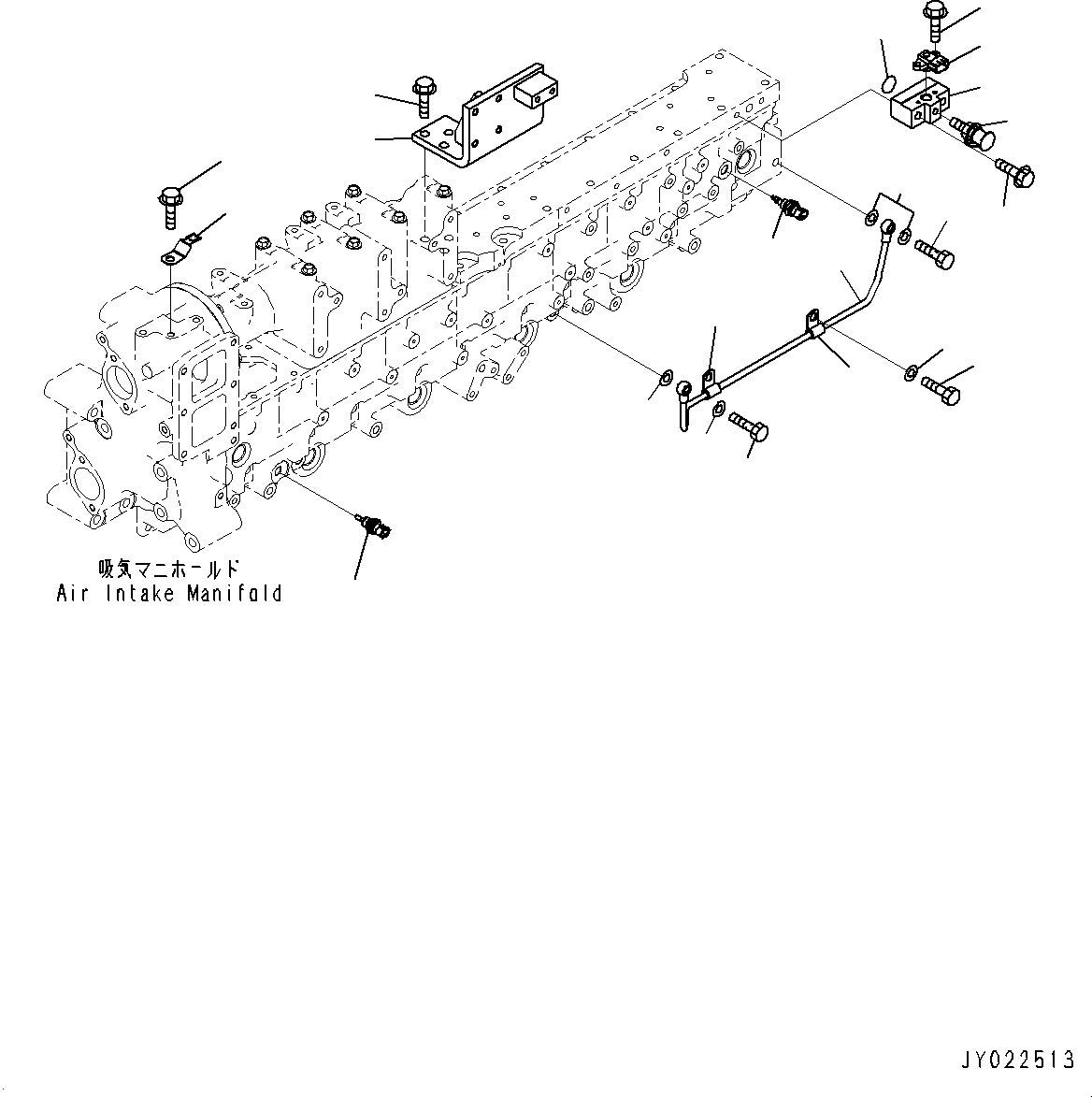 吸気マニホールド
Air Intake Manifold

JY022513