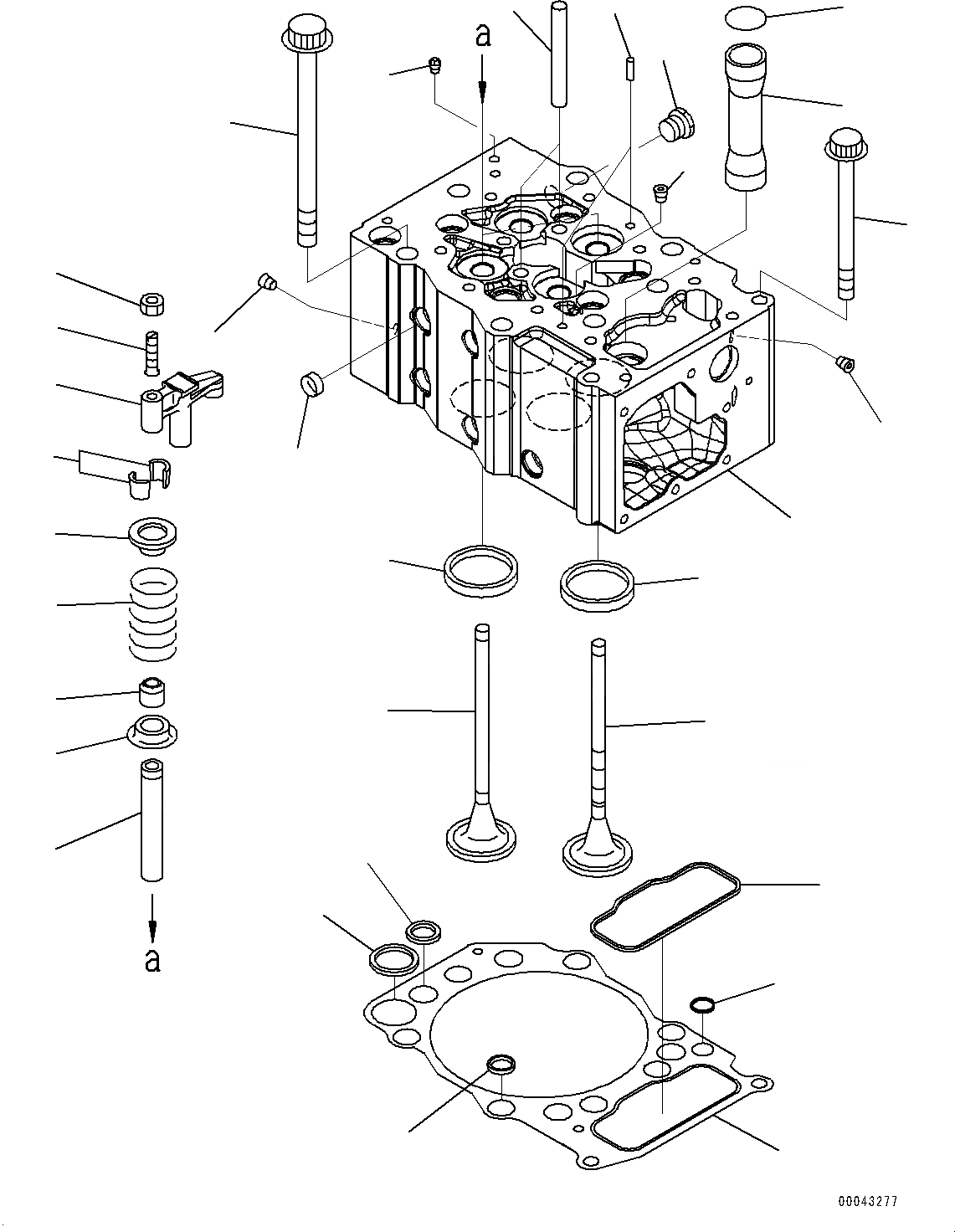 a

a

00043277