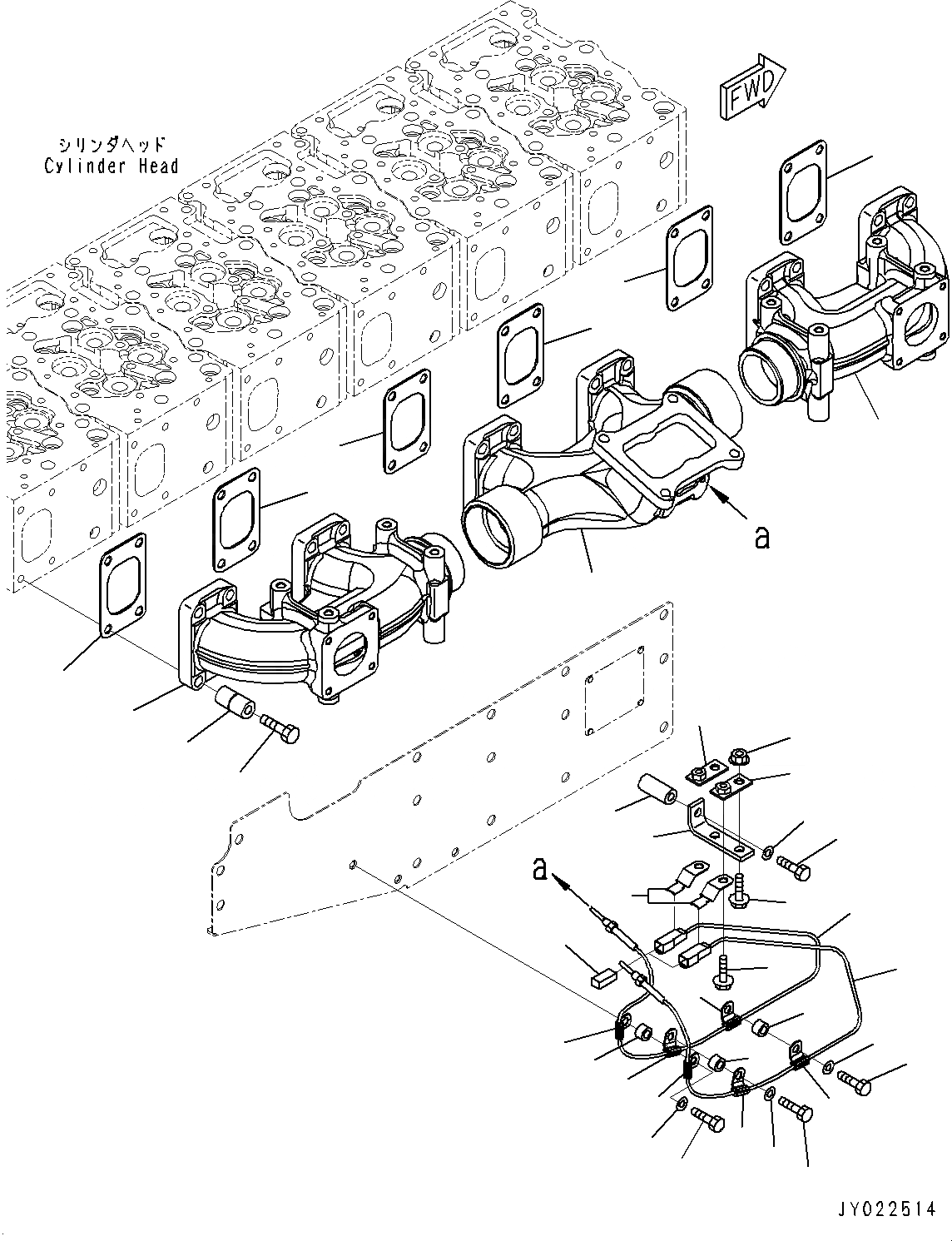 シリンダヘッド
Cylinder Head

FWD

a

a

JY022514