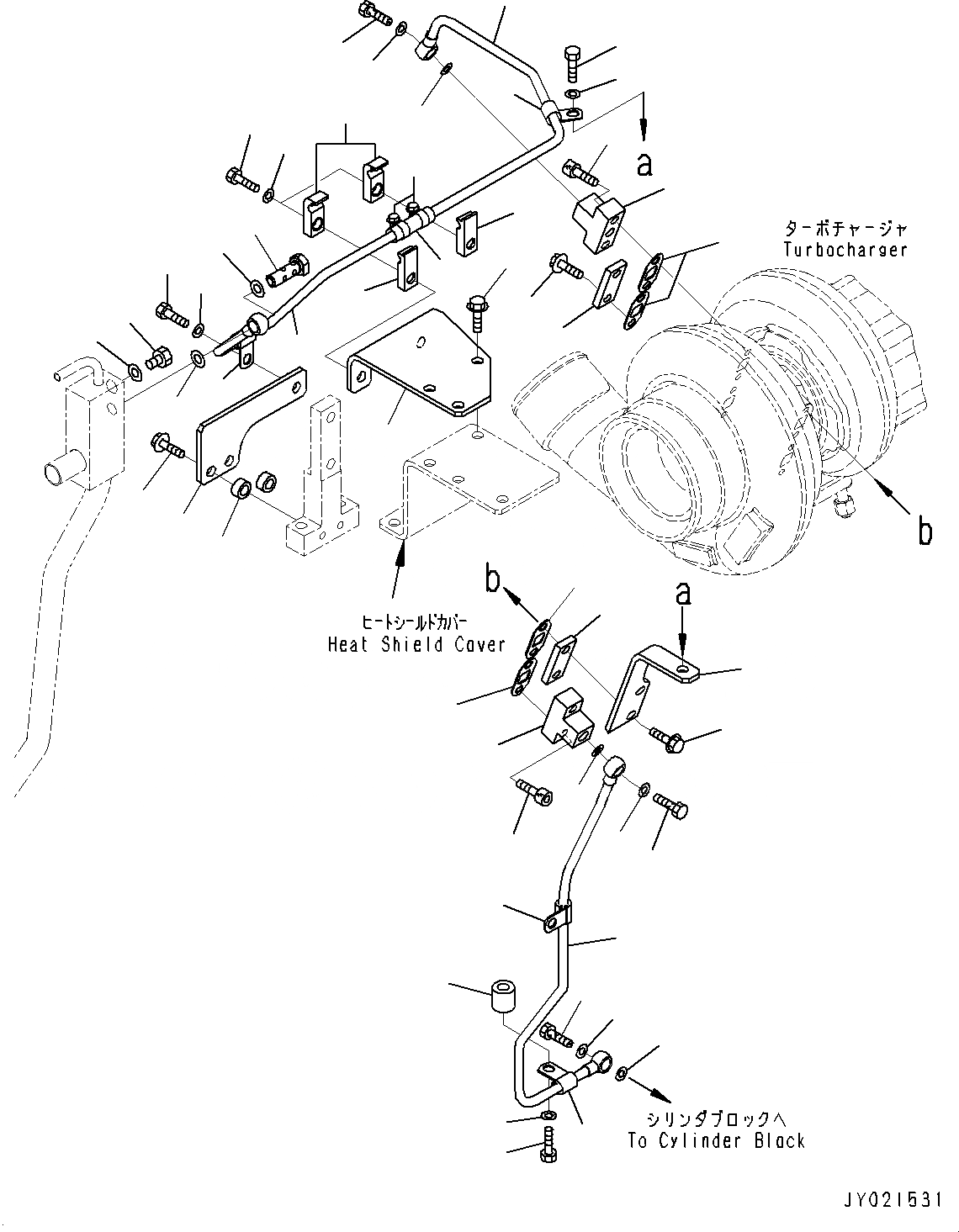 a

ターボチャージャ
Turbocharger

b

b

a

ヒートシールドカバー
Heat Shield Cover

シリンダブロックへ
To Cylinder Black

JY021531