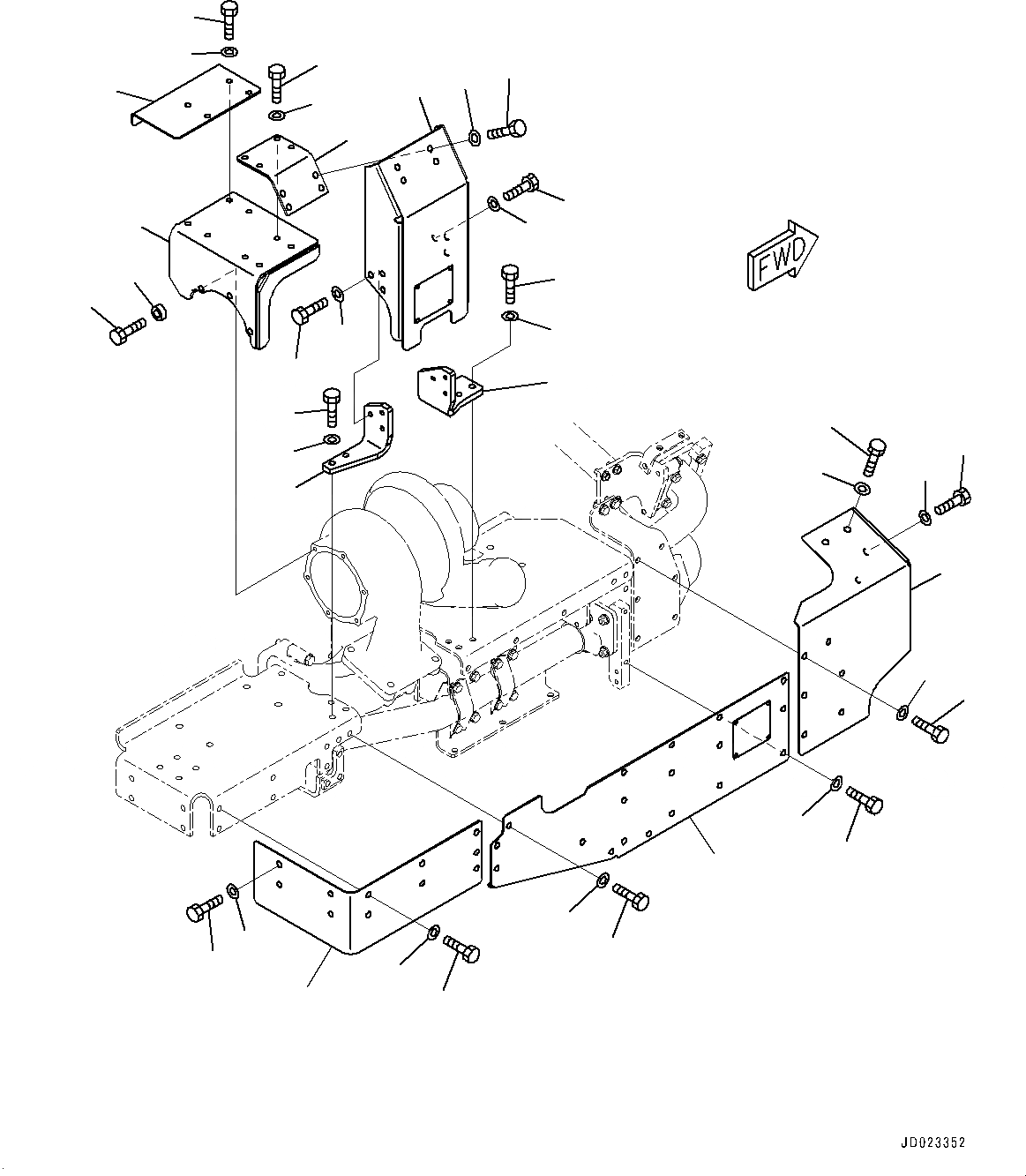 FWD

JD023352