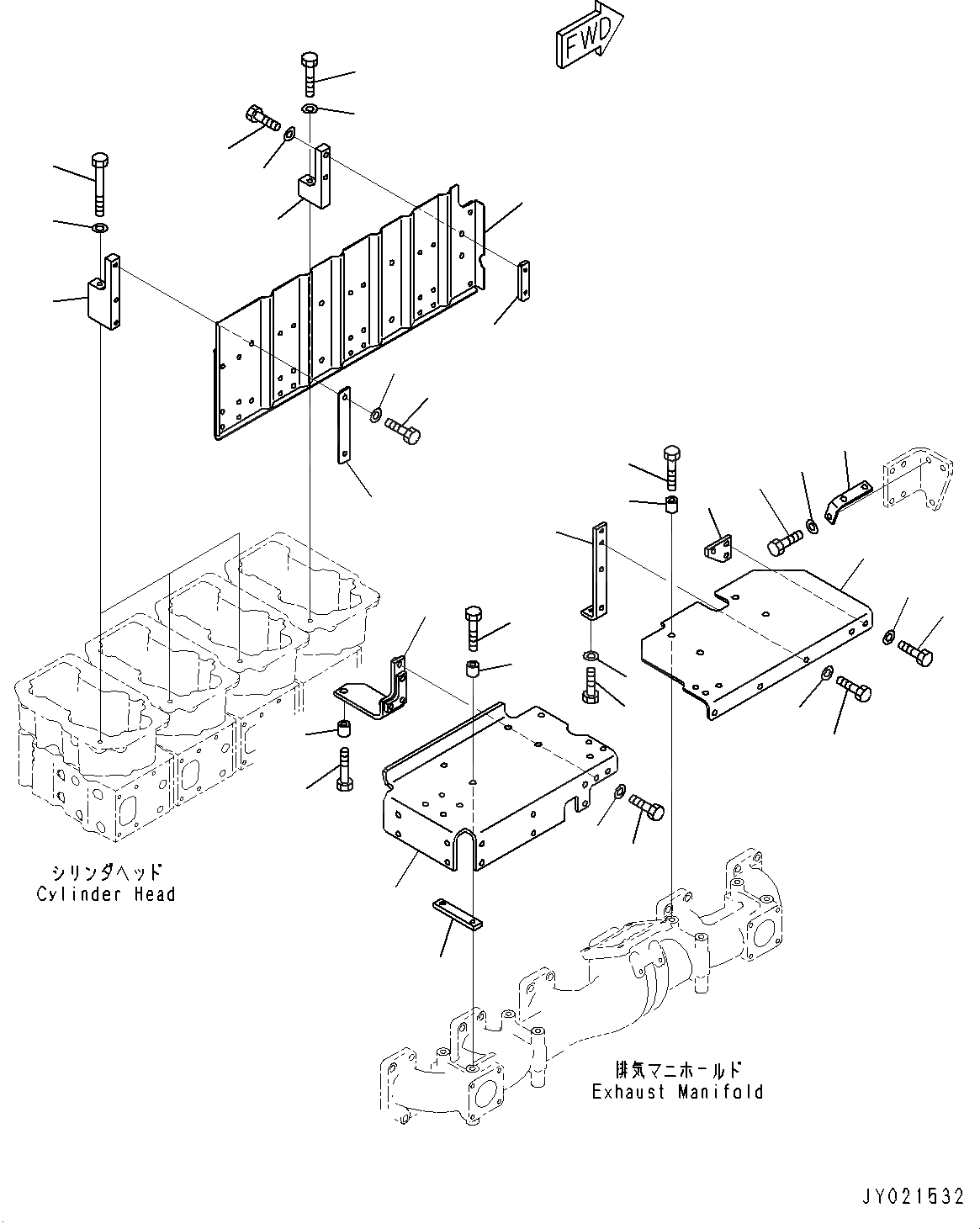 FWD

シリンダヘッド
Cylinder Head

排気マニホールド
Exhaust Manifold

JY021532