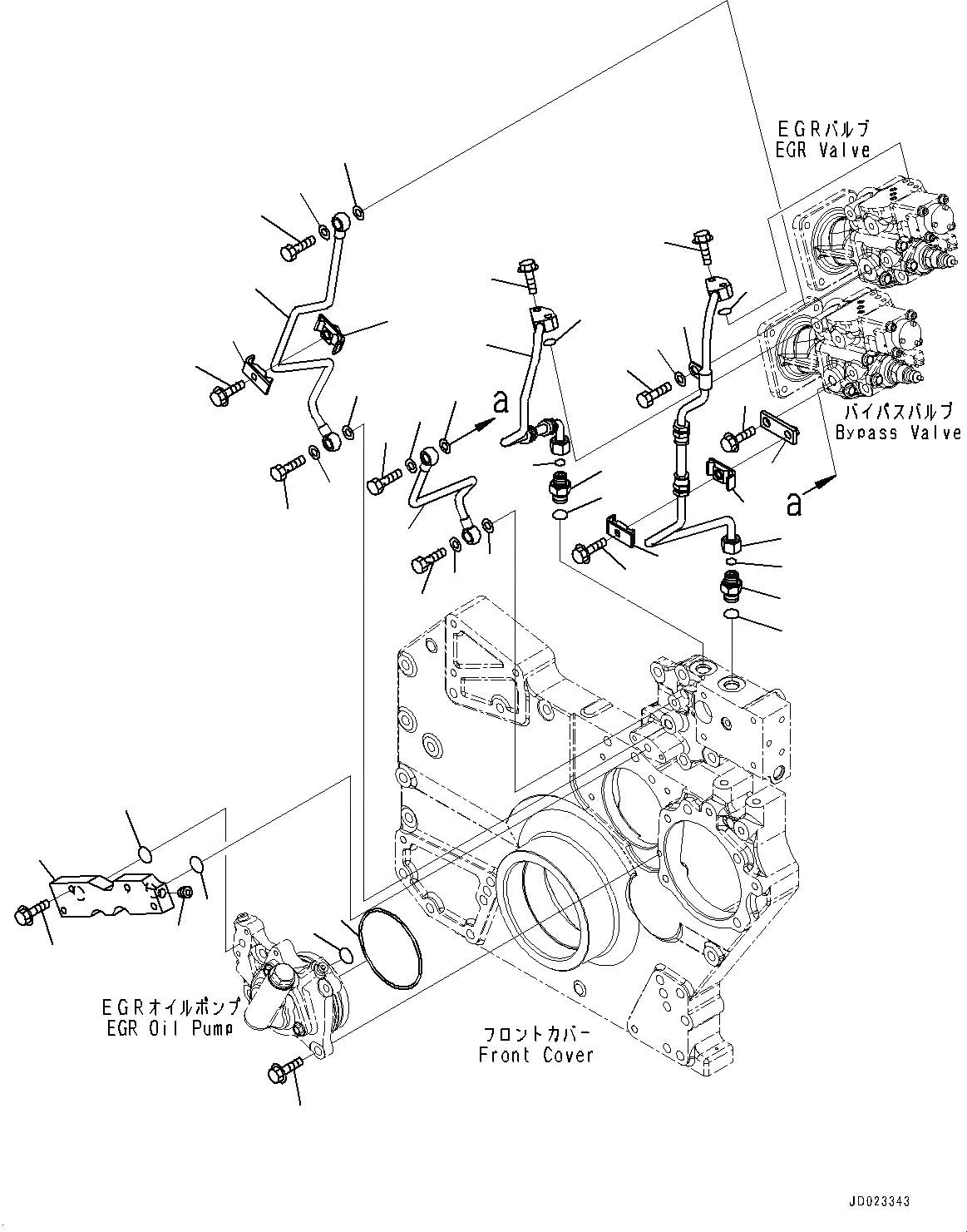 EGRバルブ
EGR Valve

a

バイパスバルブ
Bypass Valve

a

EGRオイルポンプ
EGR Oil Pump

フロントカバー
Front Cover

JD023343