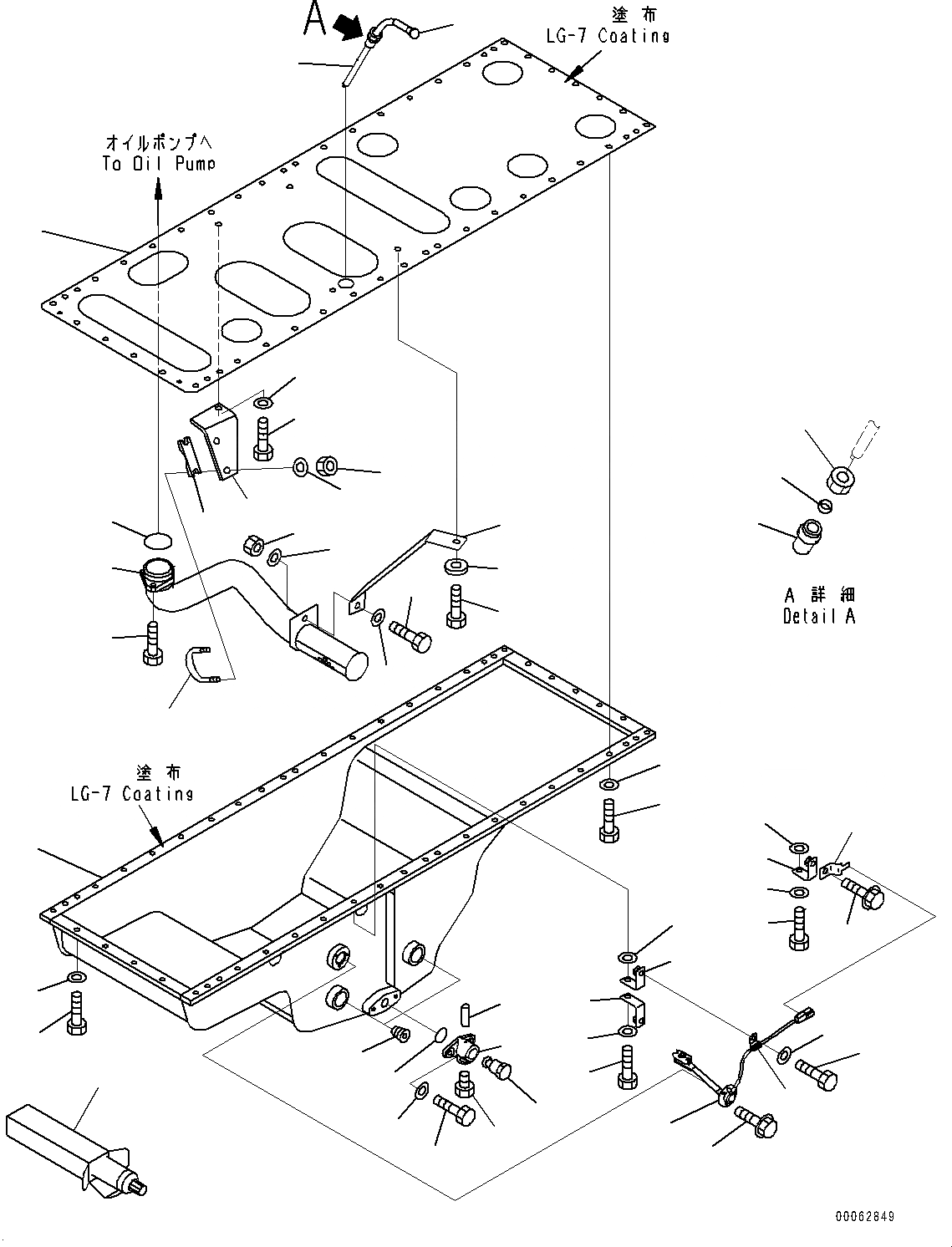 A

塗布
LG-7 Coating

オイルポンプへ
To Oil Pump

A 詳細
Detail A

塗布
LG-7 Coating

00062849