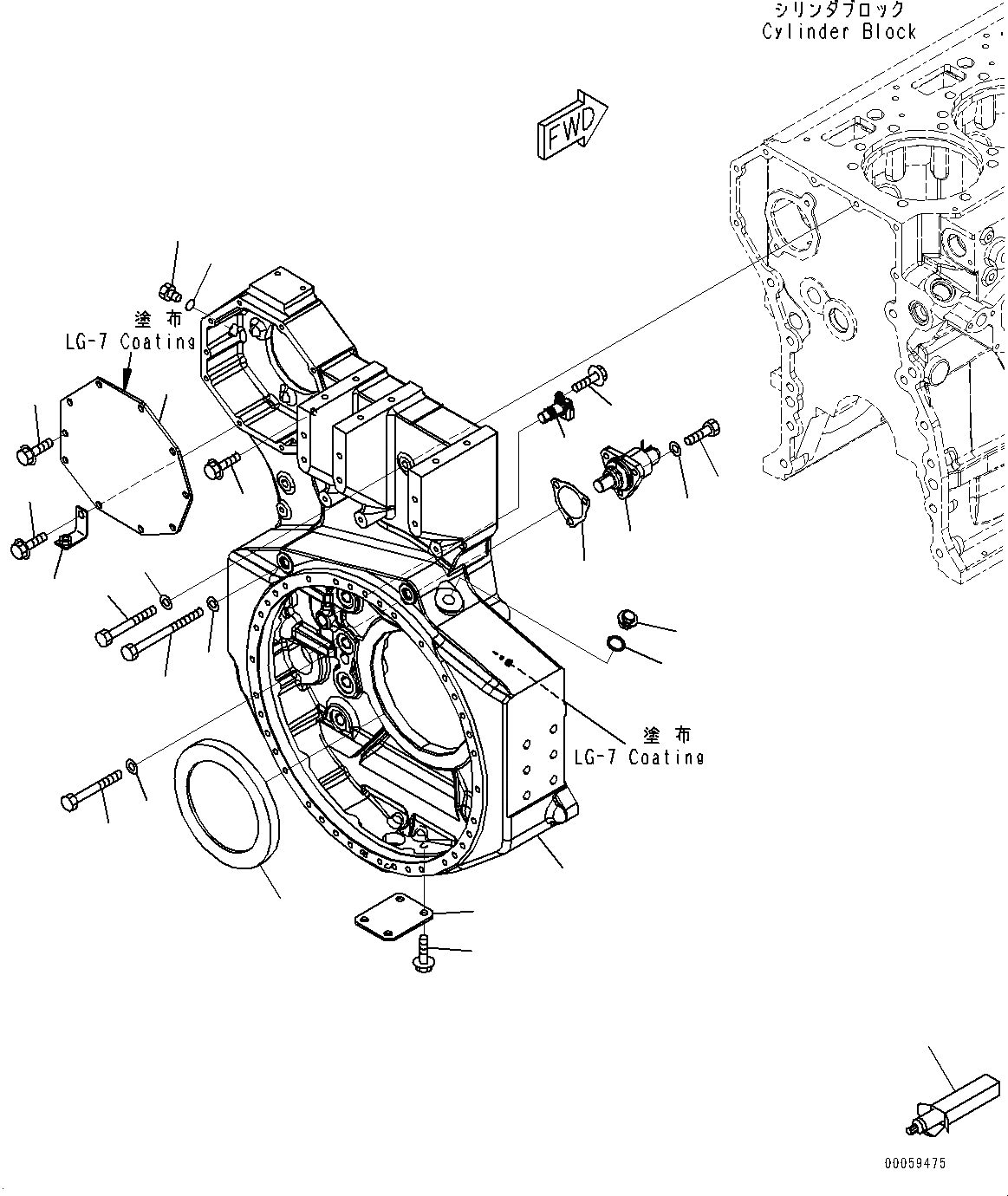 シリンダブロック
Cylinder Block

FWD

塗布
LG-7 Coating

塗布
LG-7 Coating

00059475