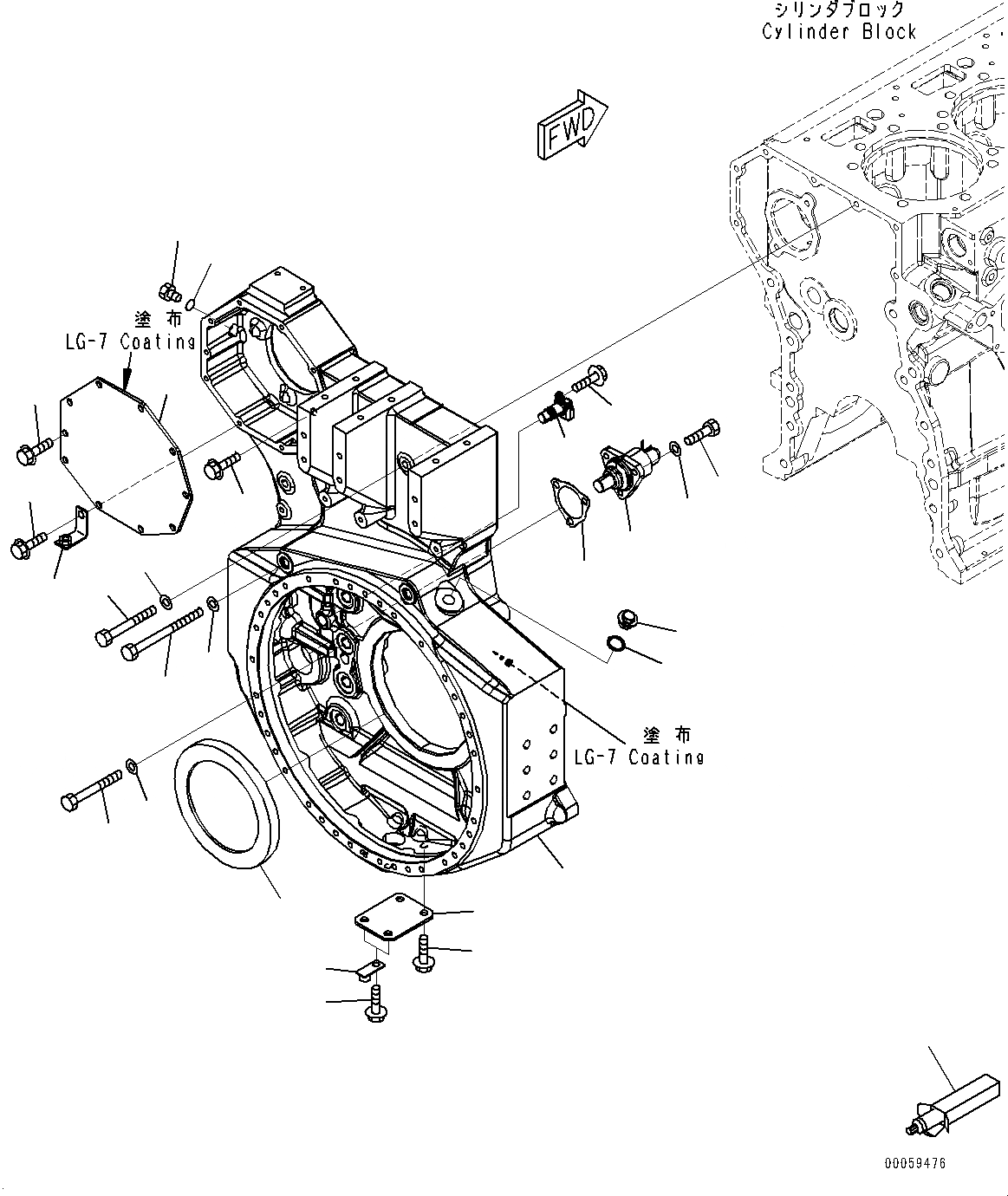 シリンダブロック
Cylinder Block

FWD

塗布
LG-7 Coating

塗布
LG-7 Coating

00059476