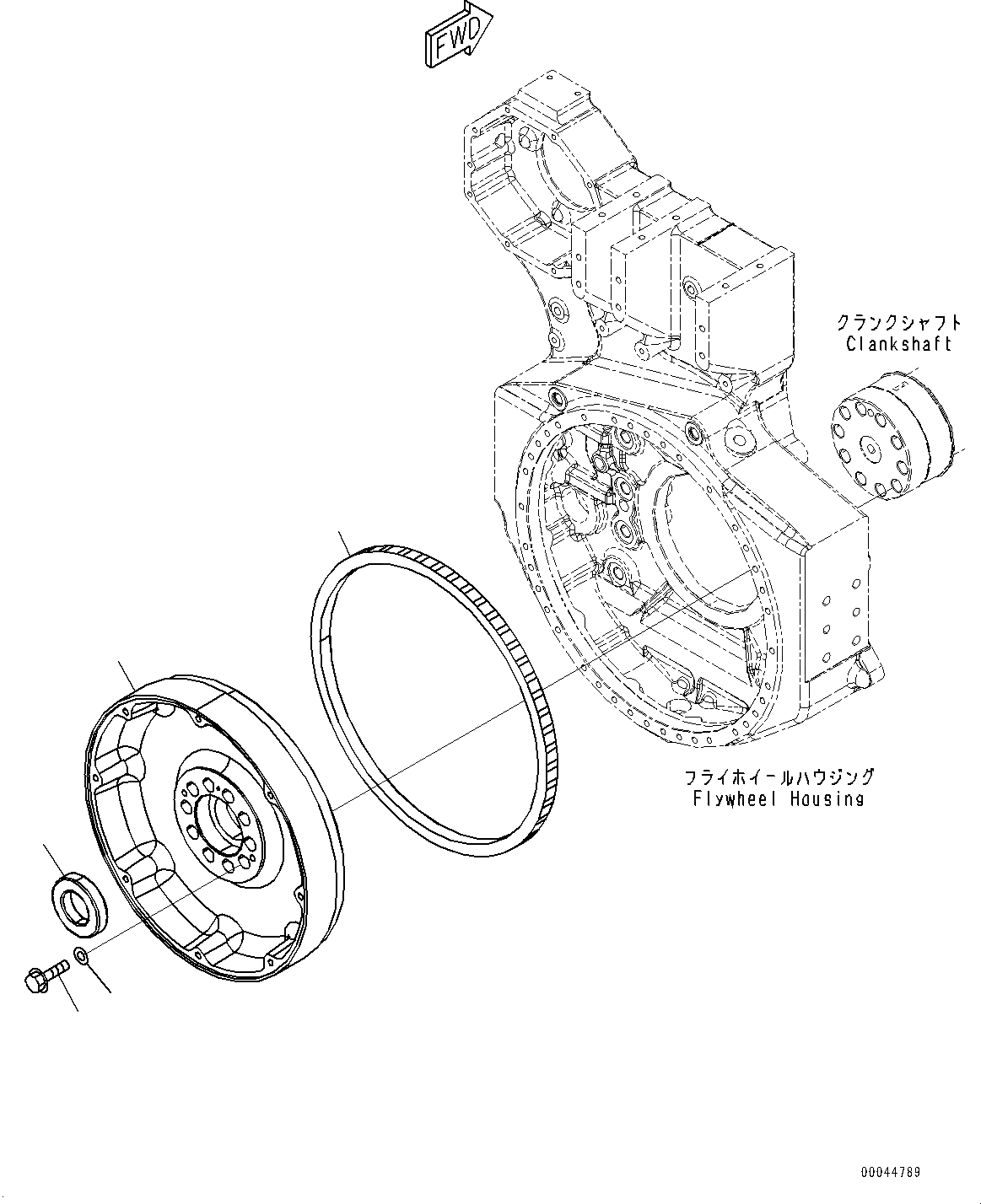 FWD

クランクシャフト
Clankshaft

フライホイールハウジング
Flywheel Housing

00044789